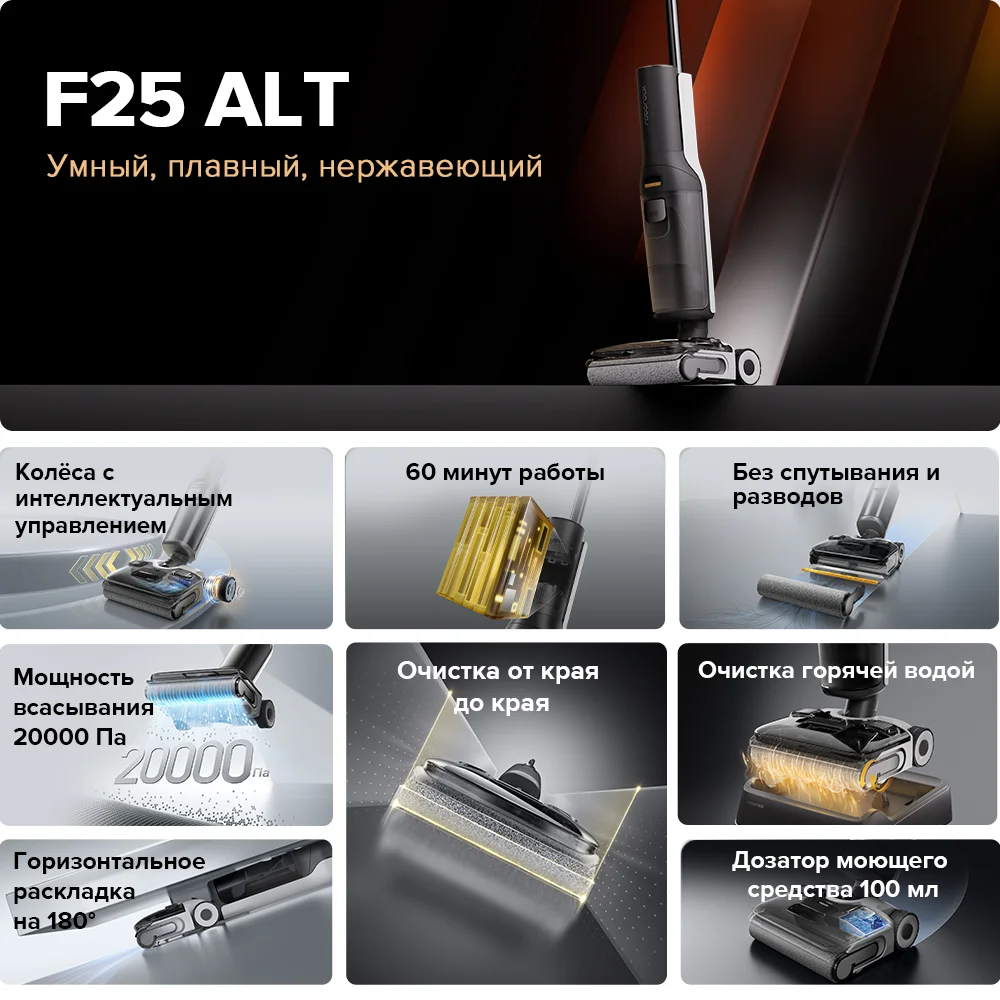 F25 ALT

Умный, плавный, нержавеющий

Колёса с интеллектуальным управлением

60 минут работы

Без спутывания и разводов

Мощность всасывания 20000 Па

20000 Па

Очистка от края до края

Очистка горячей водой

Горизонтальное раскладка на 180°

Дозатор моющего средства 100 мл