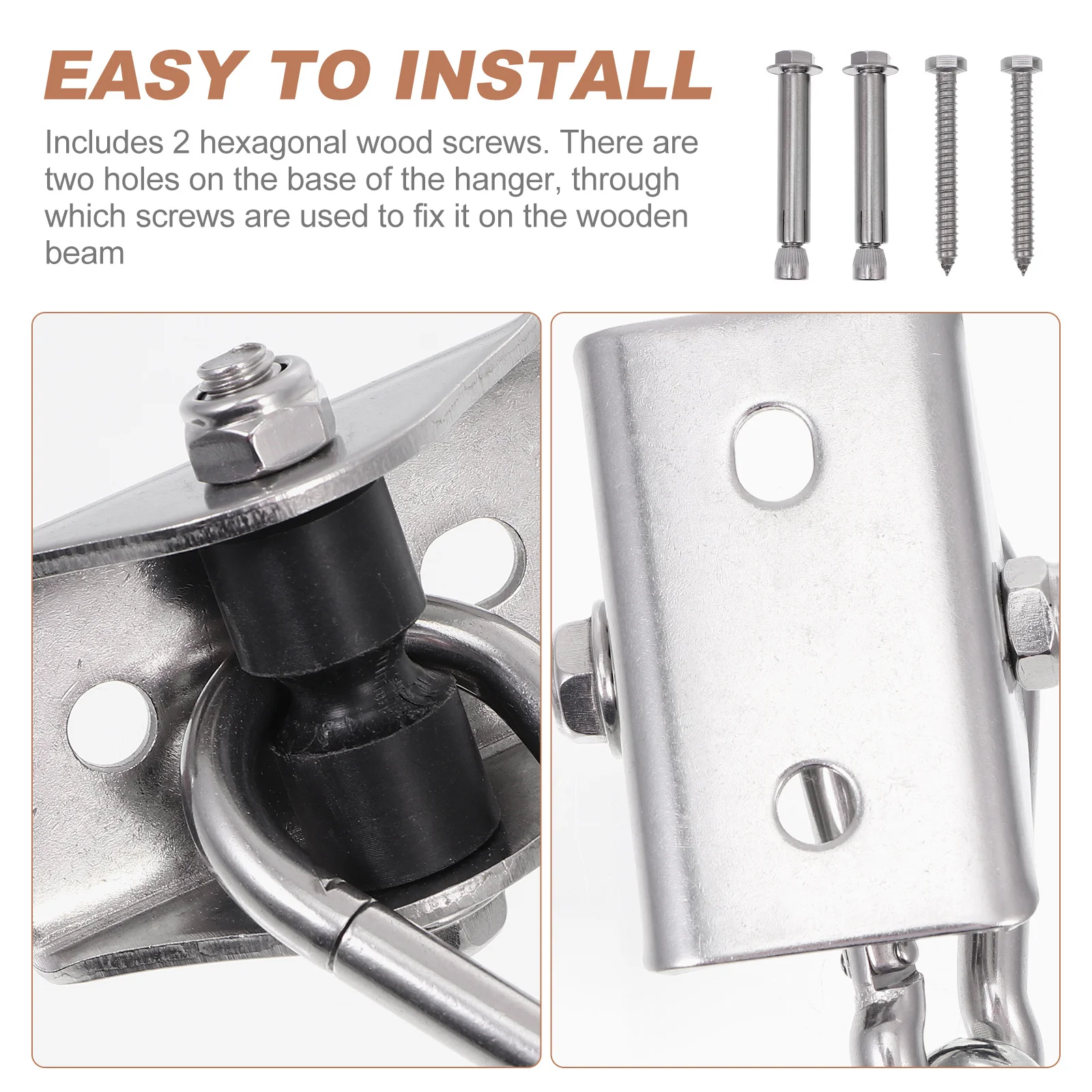 EASY TO INSTALL

Includes 2 hexagonal wood screws. There are two holes on the base of the hanger, through which screws are used to fix it on the wooden beam