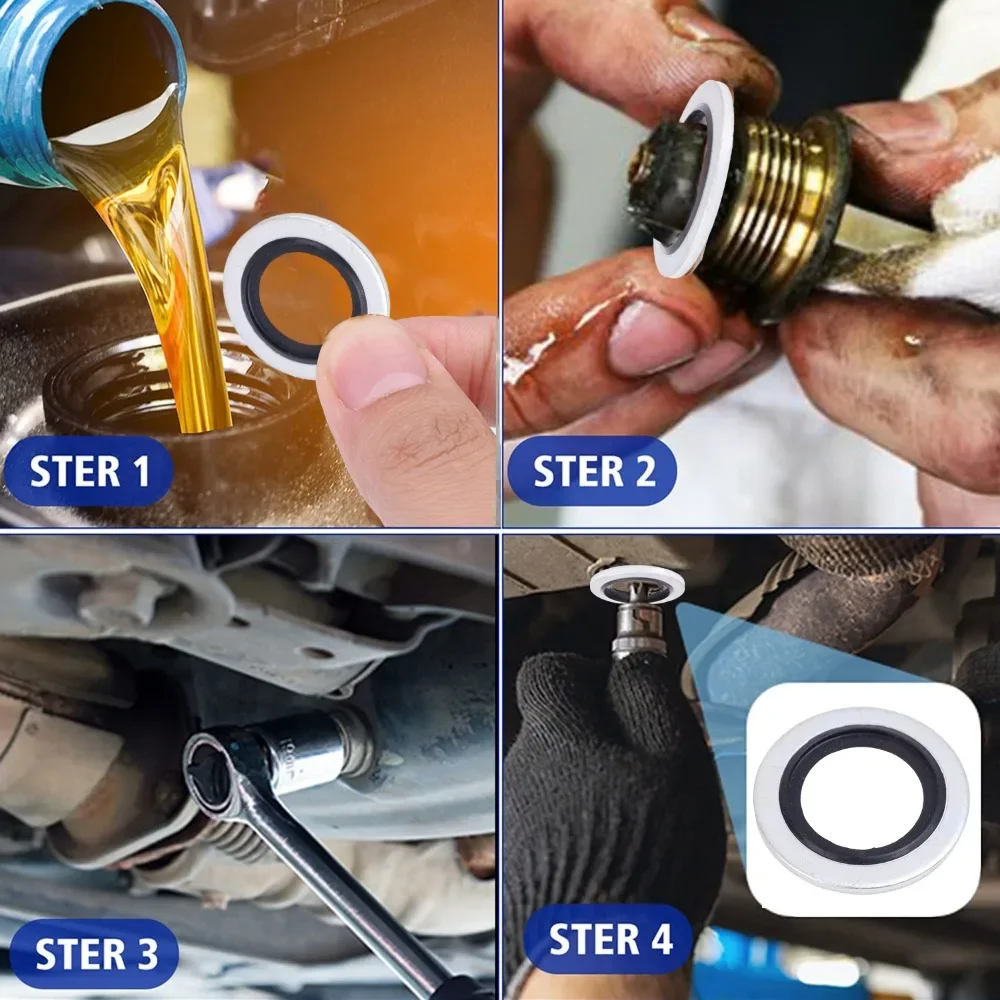 STER 1

STER 2

STER 3

STER 4