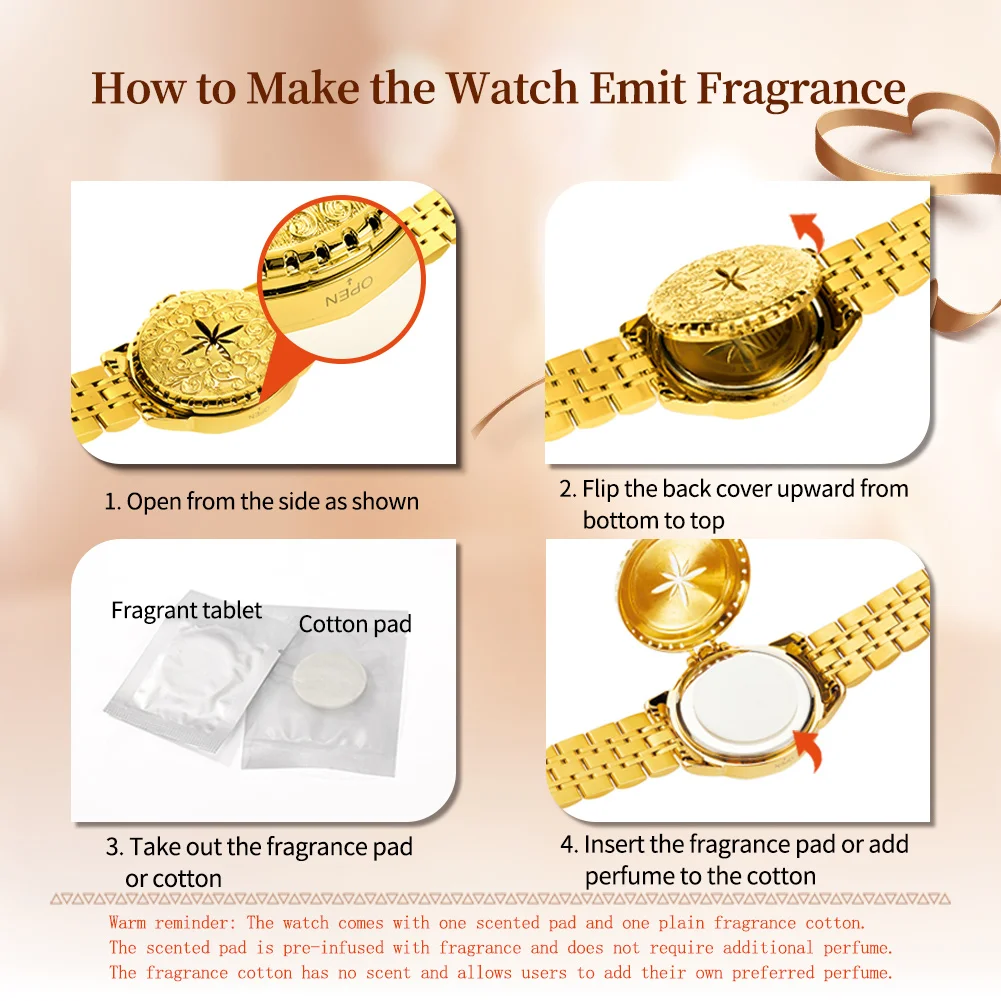 How to Make the Watch Emit Fragrance

OPEN

1. Open from the side as shown

2. Flip the back cover upward from bottom to top

Fragrant tablet

Cotton pad

3. Take out the fragrance pad or cotton

4. Insert the fragrance pad or add perfume to the cotton

Warm reminder: The watch comes with one scented pad and one plain fragrance cotton. The scented pad is pre-infused with fragrance and does not require additional perfume. The fragrance cotton has no scent and allows users to add their own preferred perfume.