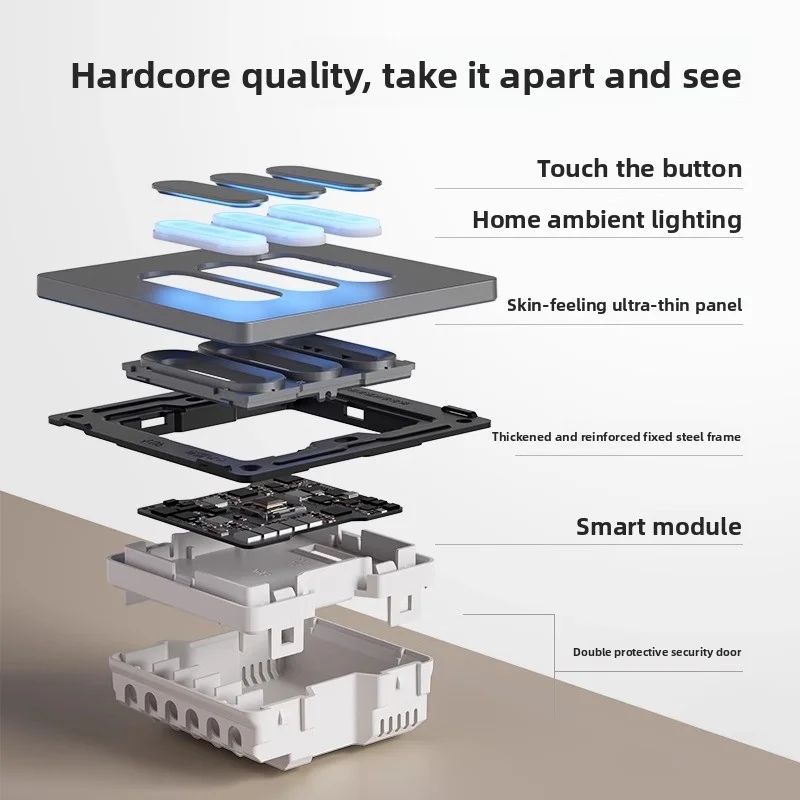 Hardcore quality, take it apart and see

Touch the button

Home ambient lighting

Skin-feeling ultra-thin panel

Thickened and reinforced fixed steel frame

Smart module

Double protective security door