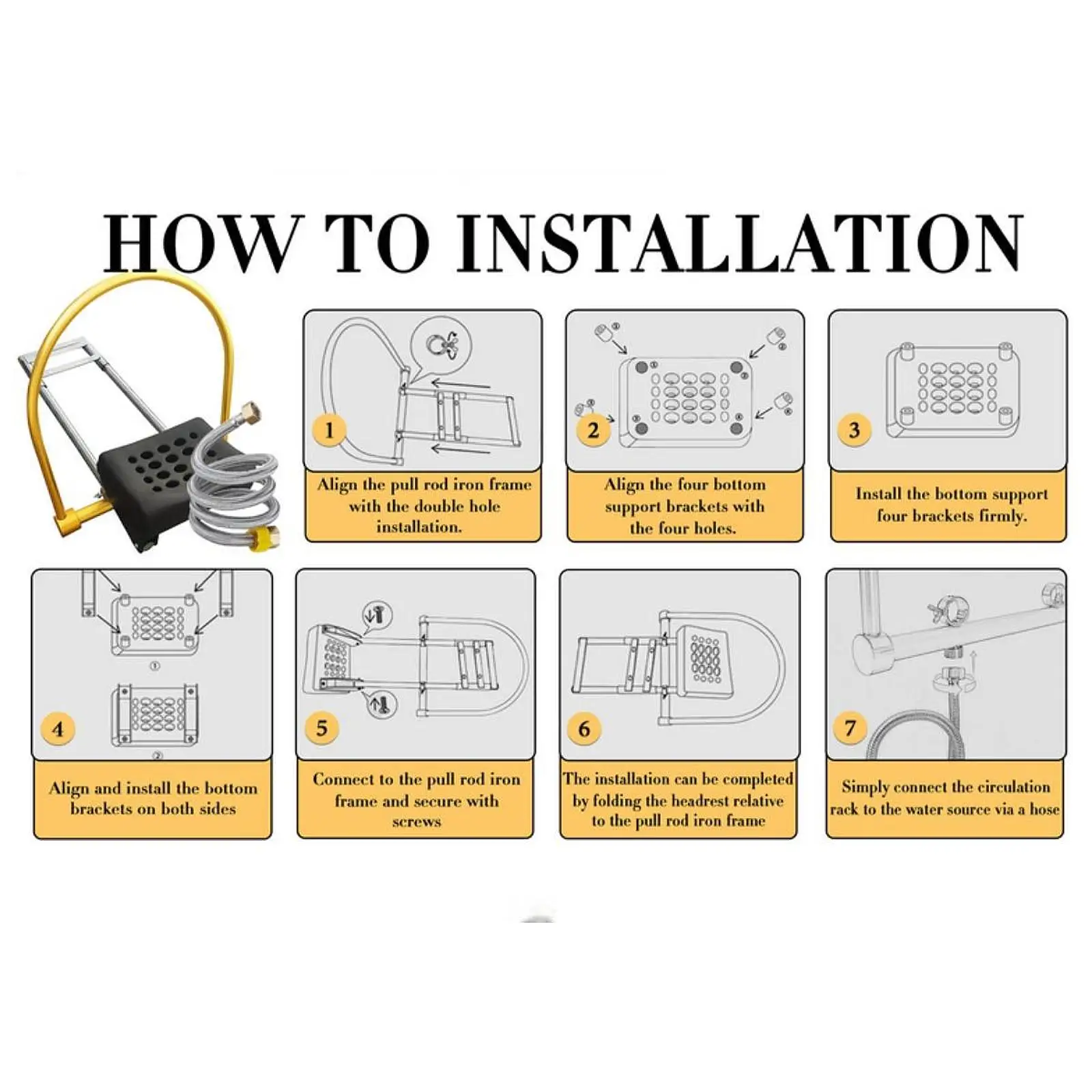 HOW TO INSTALLATION

1

Align the pull rod iron frame with the double hole installation.

2

Align the four bottom support brackets with the four holes.

3

Install the bottom support four brackets firmly.

①

②

4

Align and install the bottom brackets on both sides

5

Connect to the pull rod iron frame and secure with screws

6

The installation can be completed by folding the headrest relative to the pull rod iron frame

7

Simply connect the circulation rack to the water source via a hose