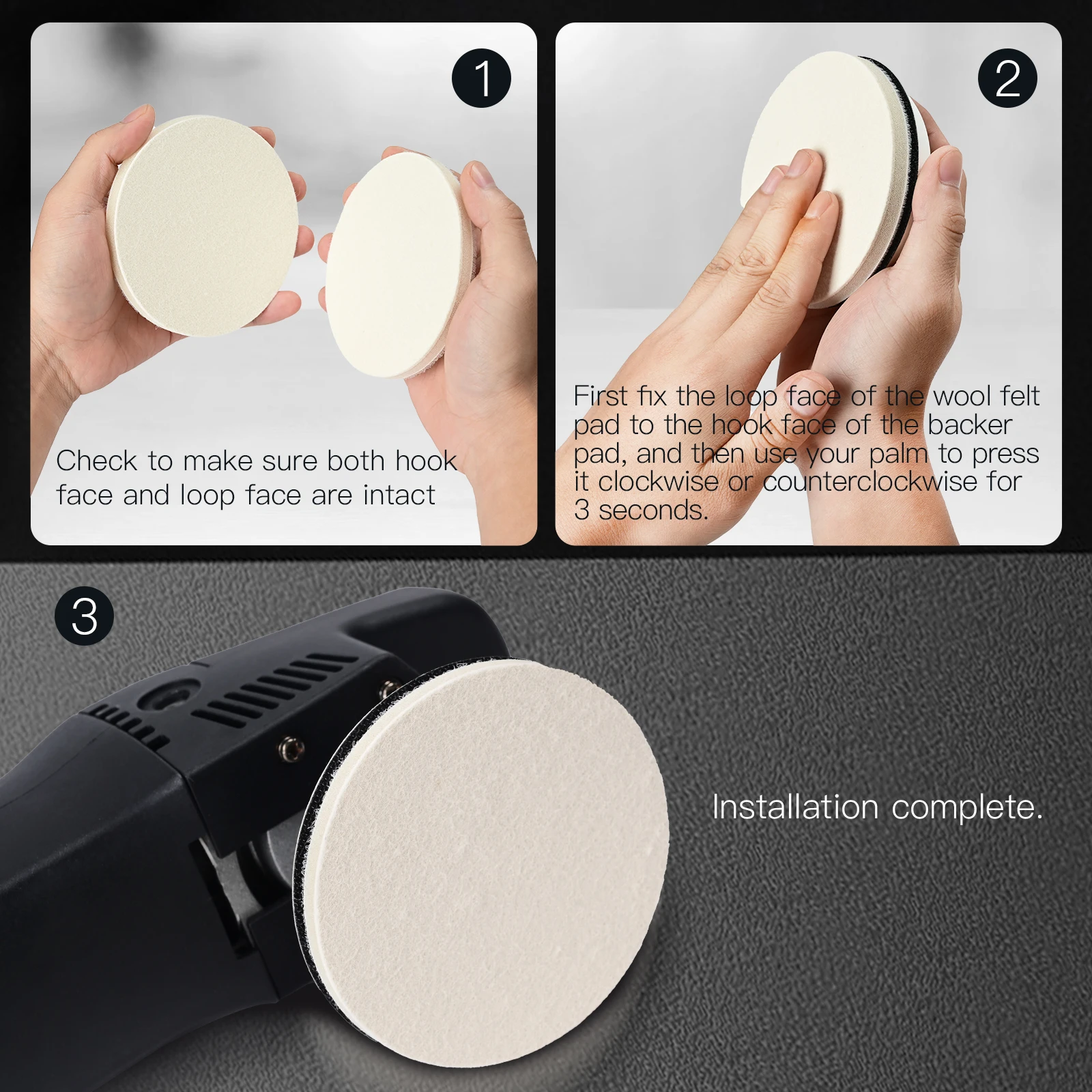 1

Check to make sure both hook face and loop face are intact

2

First fix the loop face of the wool felt pad to the hook face of the backer pad, and then use your palm to press it clockwise or counterclockwise for 3 seconds.

3

Installation complete.