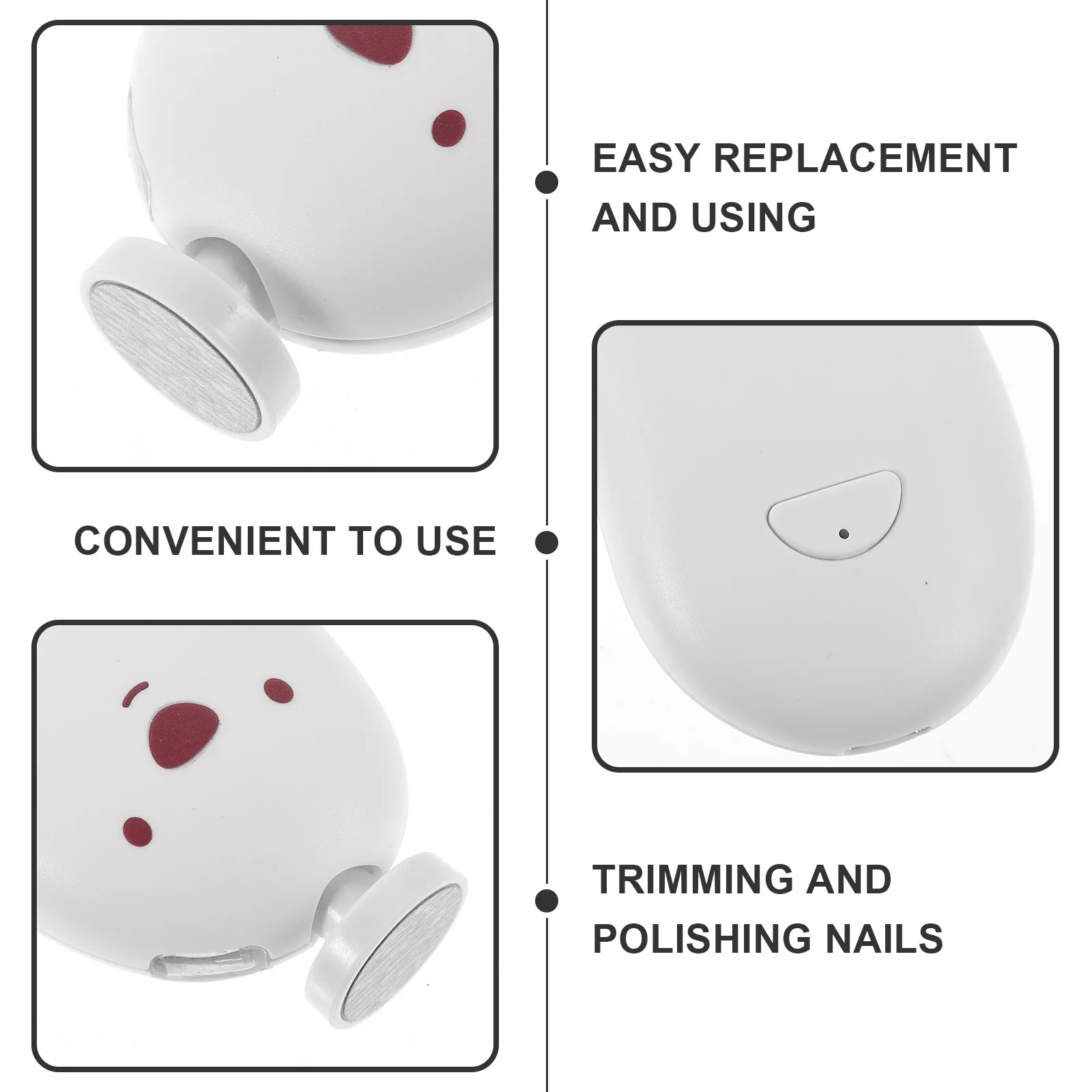 EASY REPLACEMENT AND USING

CONVENIENT TO USE

TRIMMING AND POLISHING NAILS