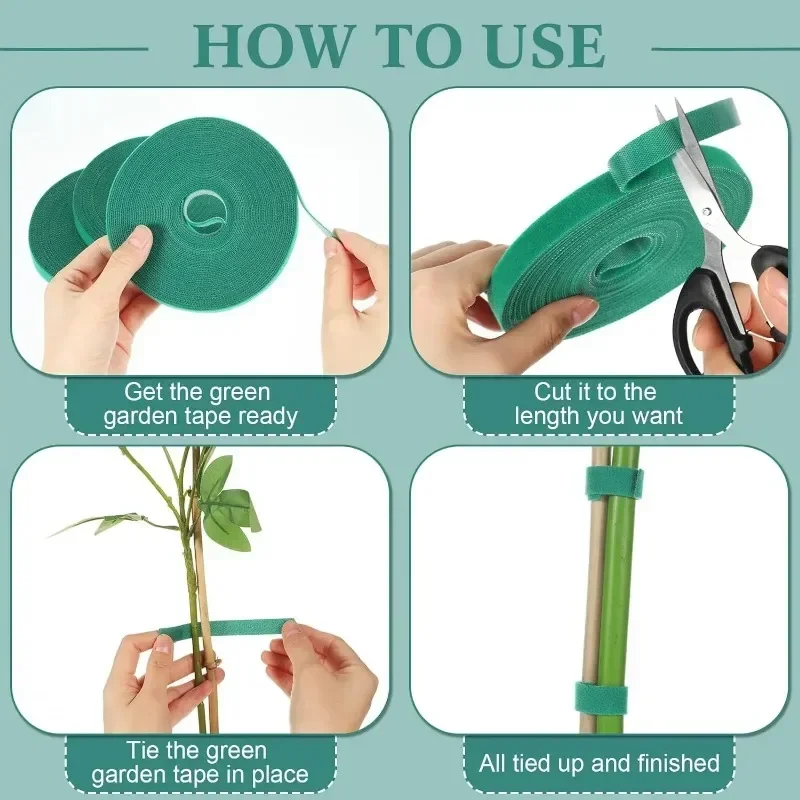 HOW TO USE

Get the green garden tape ready

Cut it to the length you want

Tie the green garden tape in place

All tied up and finished