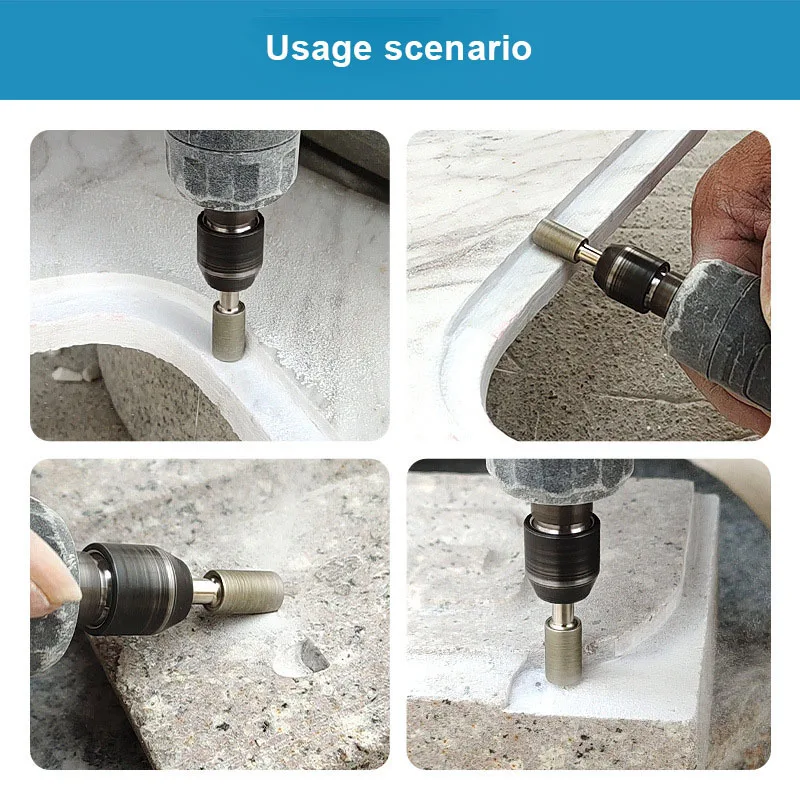 Usage scenario