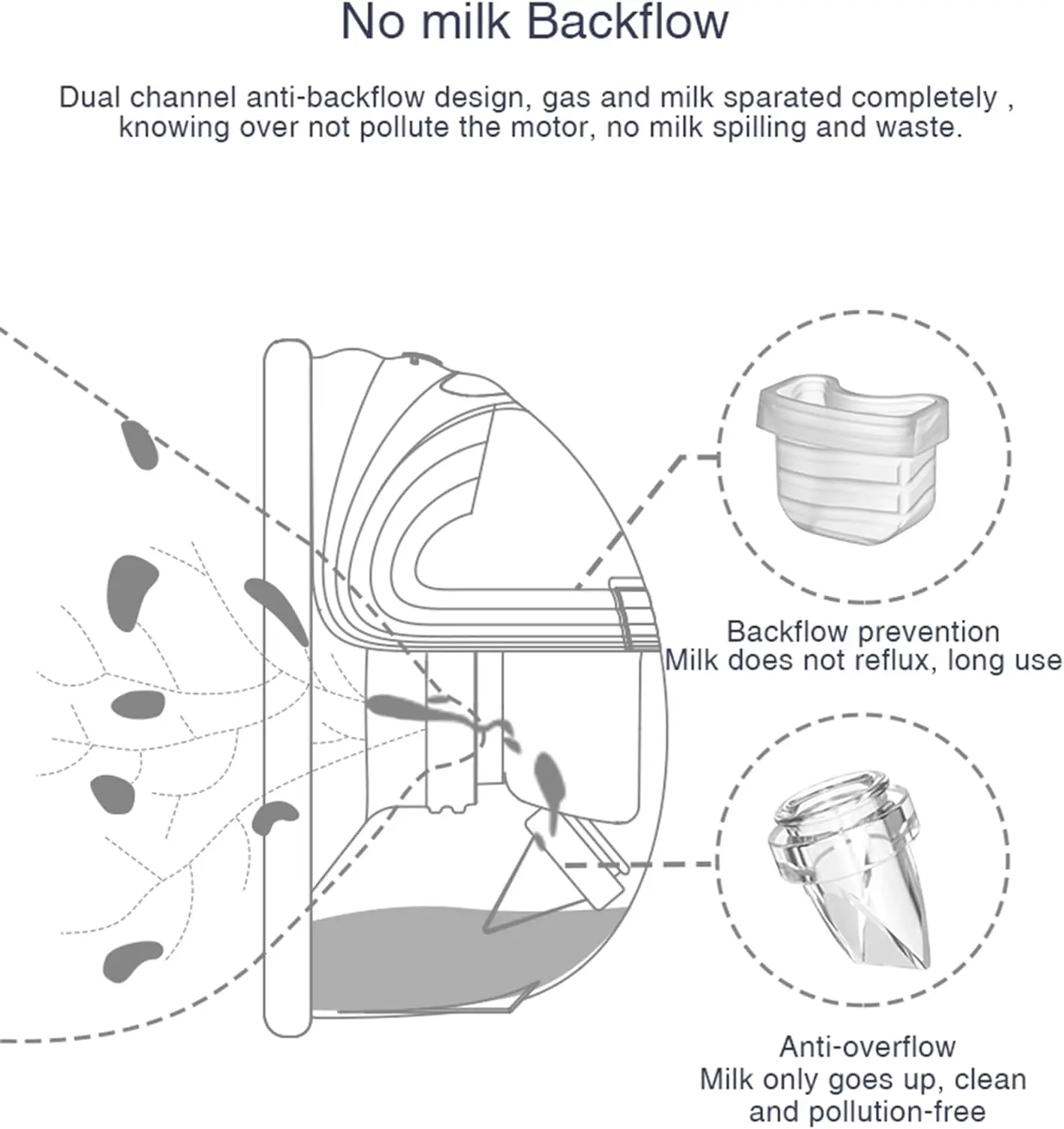 No milk Backflow

Dual channel anti-backflow design, gas and milk sparated completely , knowing over not pollute the motor, no milk spilling and waste.

Backflow prevention
Milk does not reflux, long use

Anti-overflow
Milk only goes up, clean and pollution-free