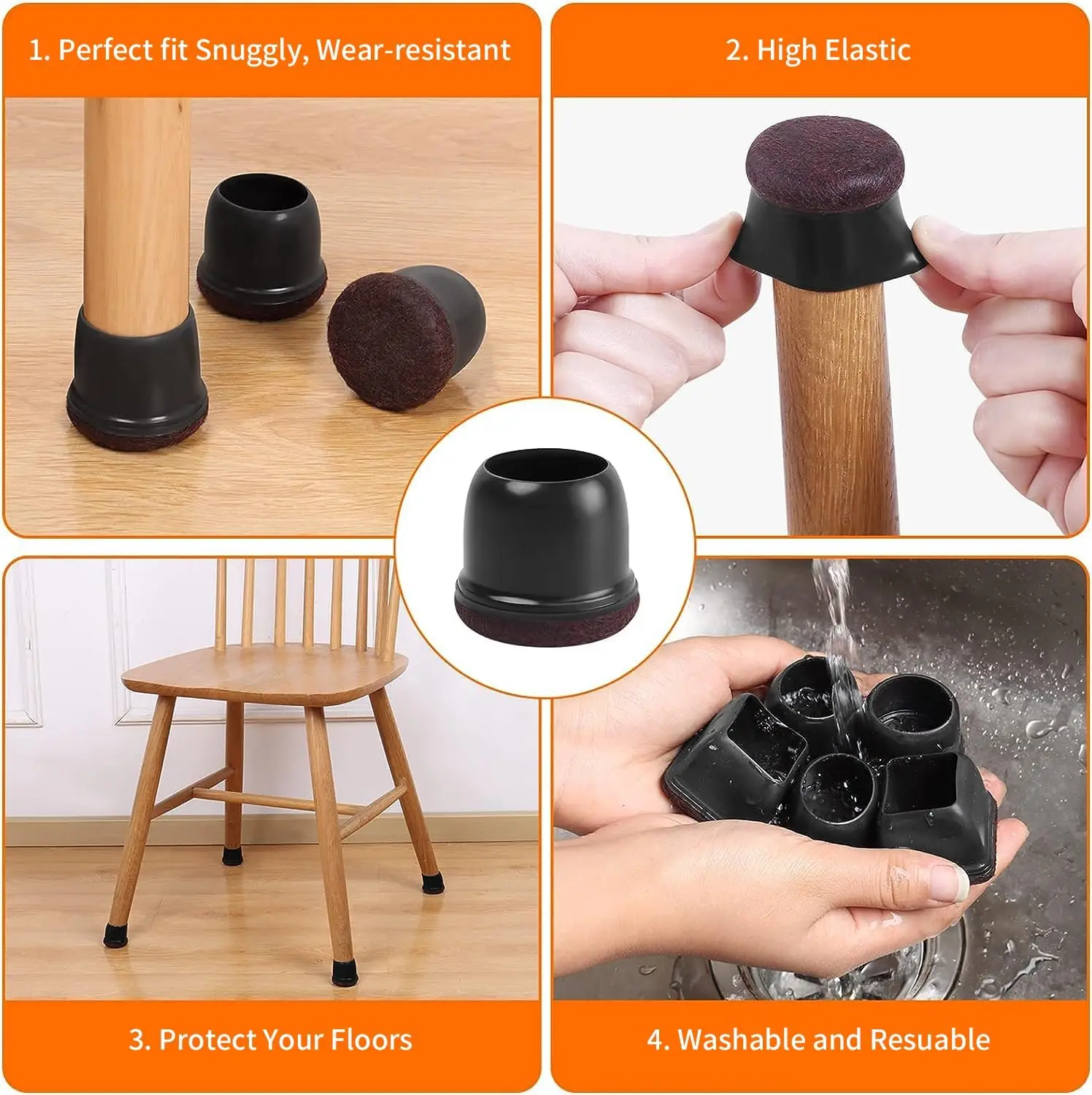 1. Perfect fit Snuggly, Wear-resistant

2. High Elastic

3. Protect Your Floors

4. Washable and Resuable