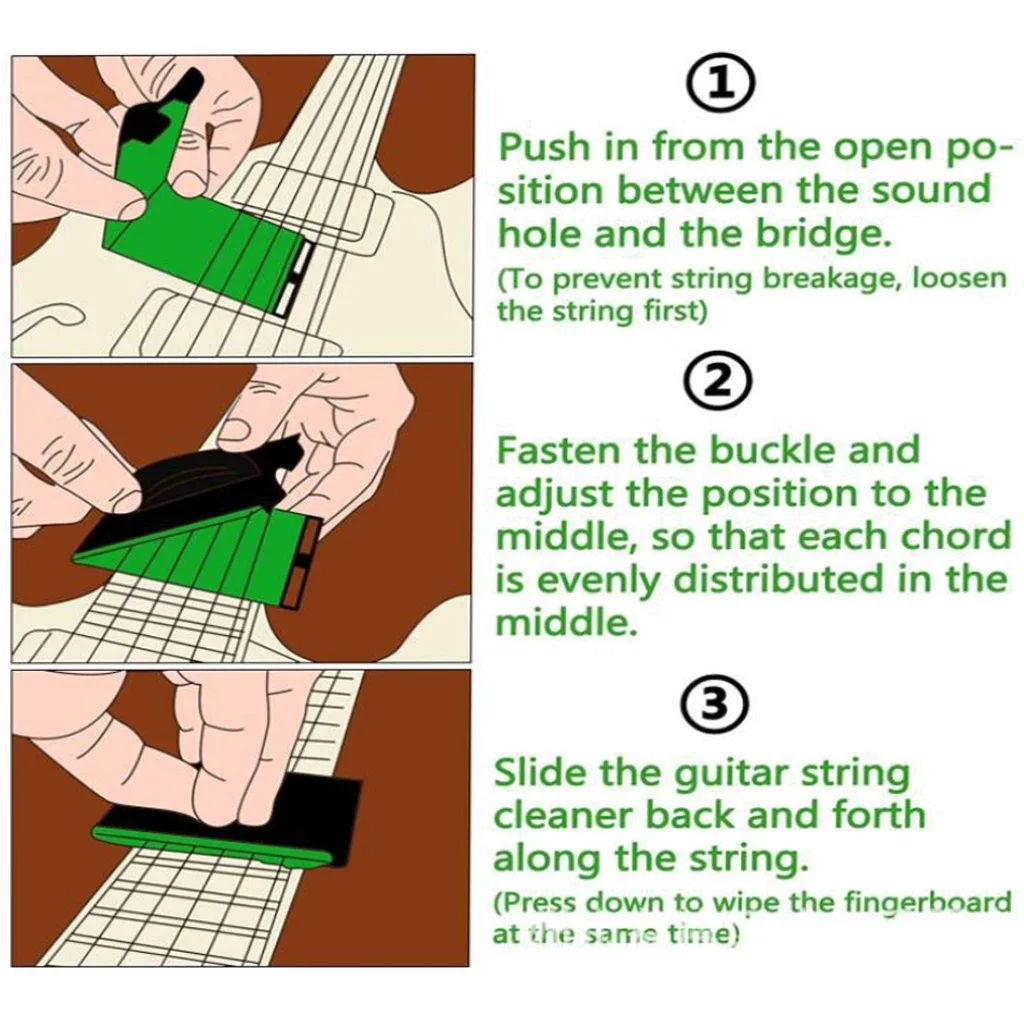 ①

Push in from the open position between the sound hole and the bridge.

(To prevent string breakage, loosen the string first)

②

Fasten the buckle and adjust the position to the middle, so that each chord is evenly distributed in the middle.

③

Slide the guitar string cleaner back and forth along the string.

(Press down to wipe the fingerboard at the same time)