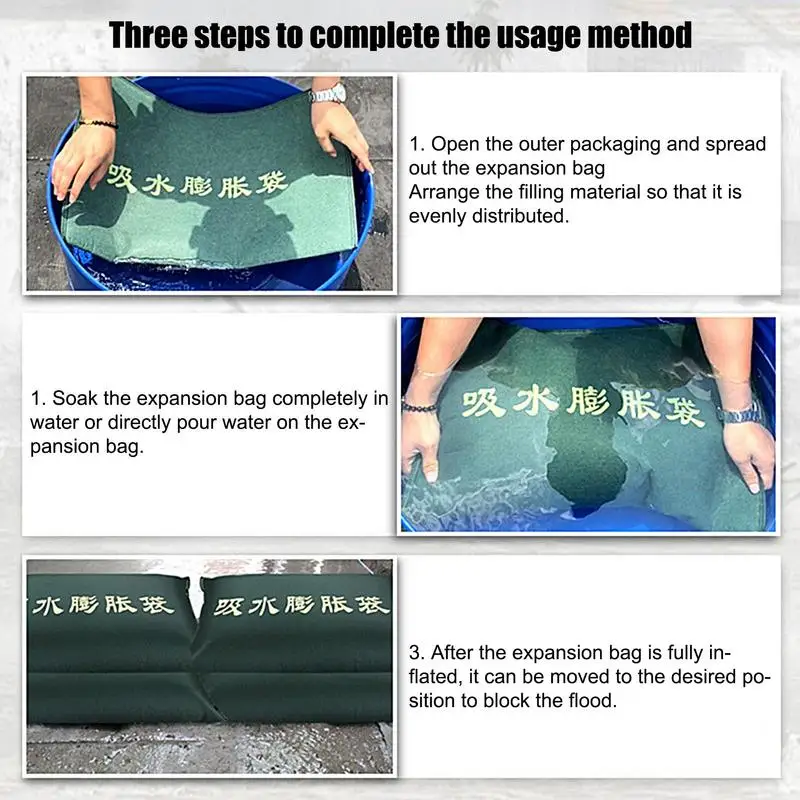 Three steps to complete the usage method

吸水膨胀袋

1. Open the outer packaging and spread out the expansion bag
Arrange the filling material so that it is evenly distributed.

1. Soak the expansion bag completely in water or directly pour water on the expansion bag.

吸水膨胀袋

水膨胀袋 吸水膨胀袋

3. After the expansion bag is fully inflated, it can be moved to the desired position to block the flood.