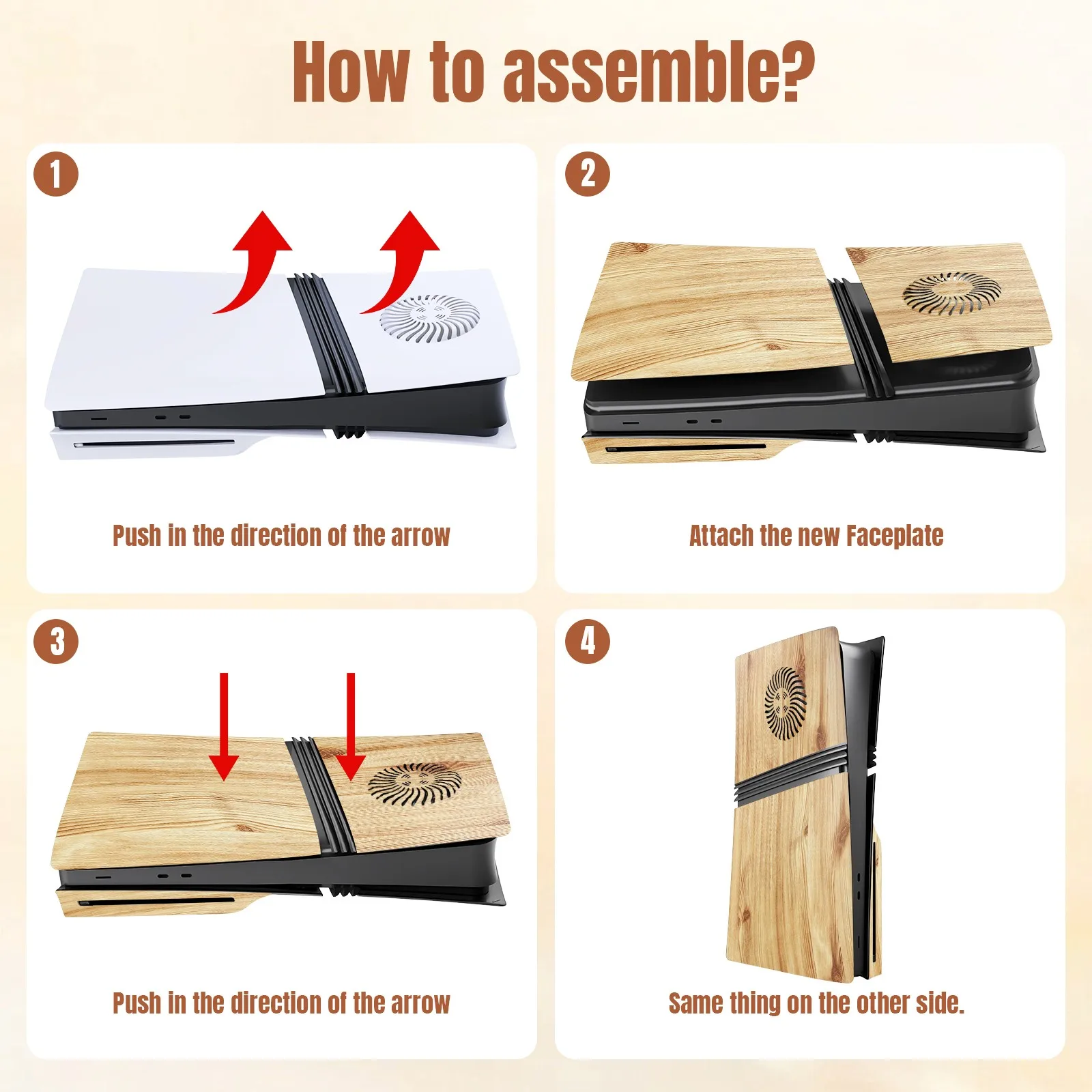 How to assemble?

1

Push in the direction of the arrow

2

Attach the new Faceplate

3

Push in the direction of the arrow

4

Same thing on the other side.