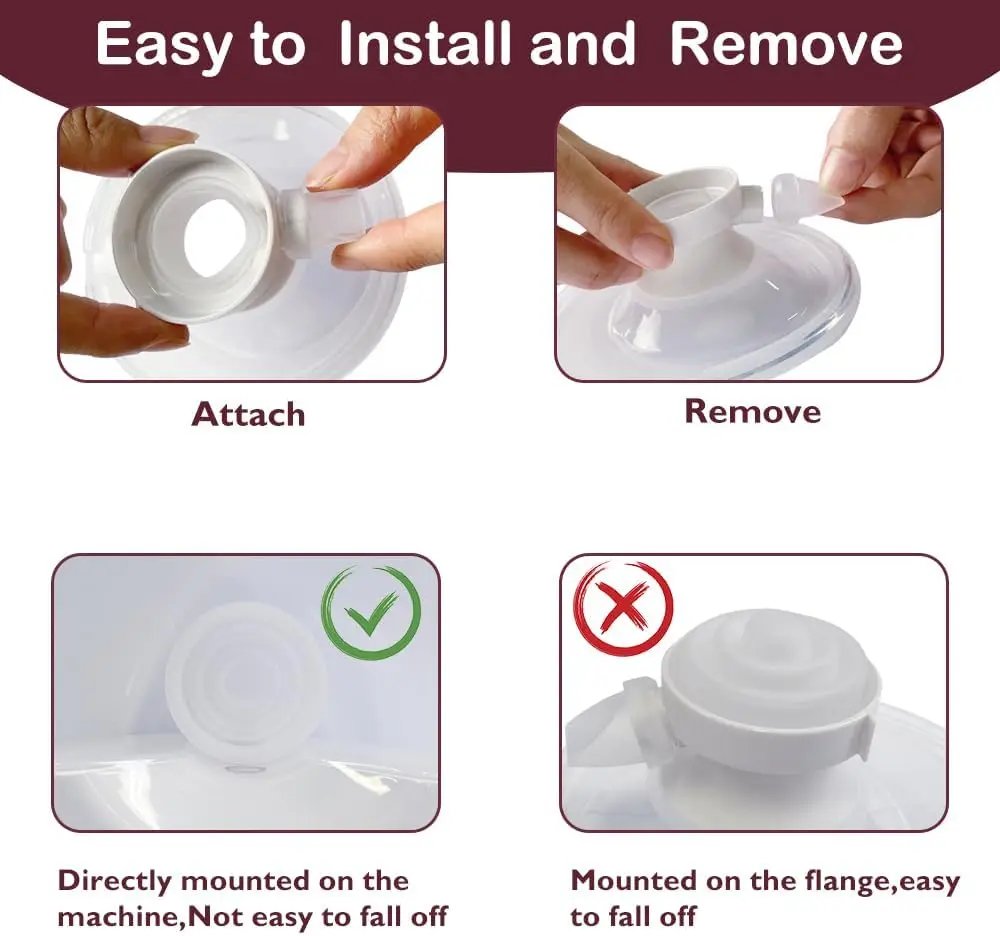 Easy to Install and Remove

Attach

Remove

Directly mounted on the machine,Not easy to fall off

Mounted on the flange,easy to fall off