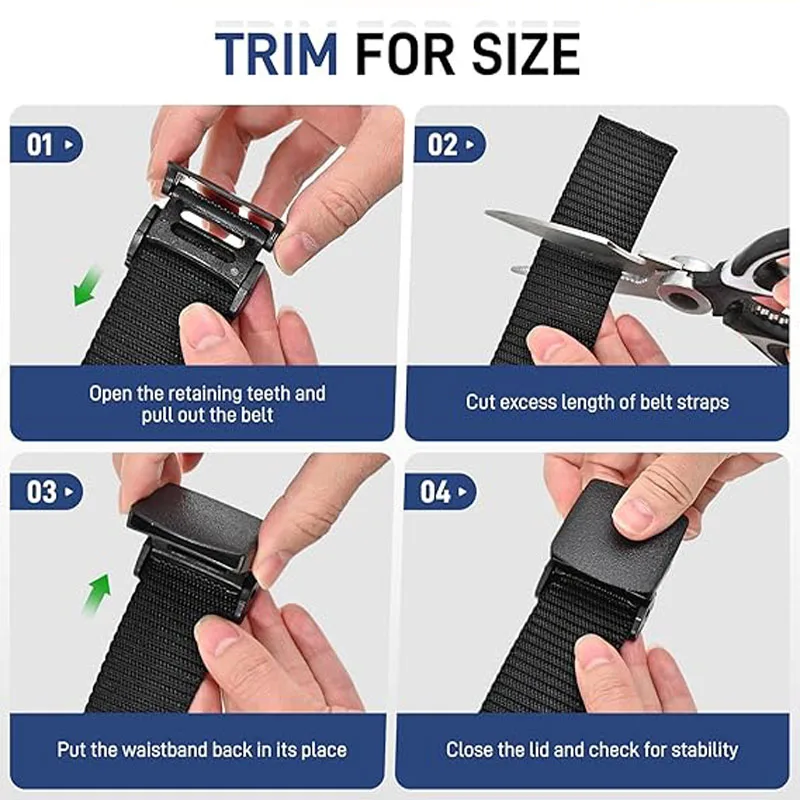 TRIM FOR SIZE

01

Open the retaining teeth and pull out the belt

02

Cut excess length of belt straps

03

Put the waistband back in its place

04

Close the lid and check for stability