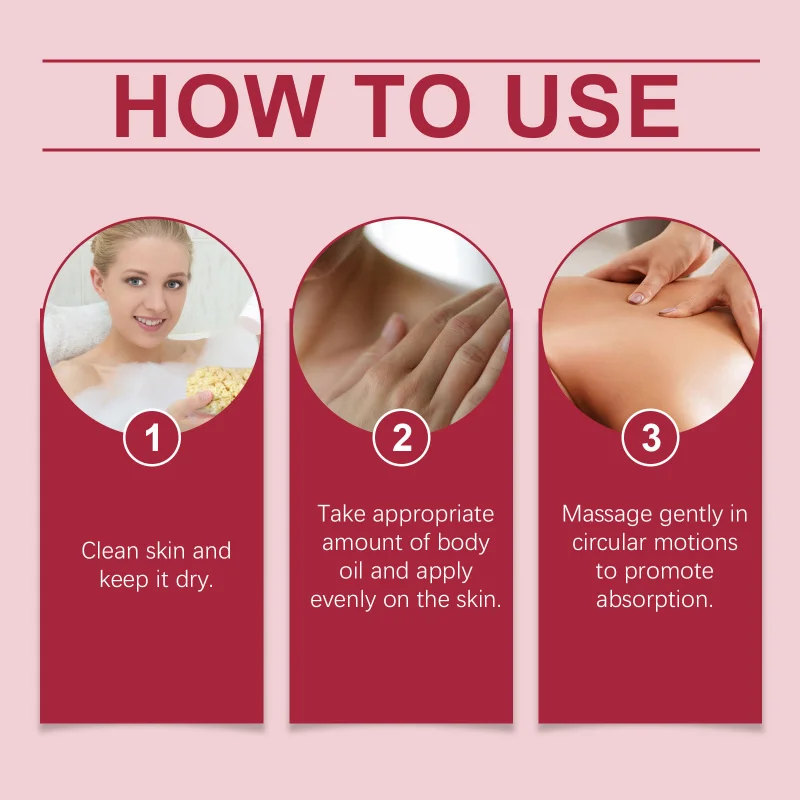 HOW TO USE

1

Clean skin and keep it dry.

2

Take appropriate amount of body oil and apply evenly on the skin.

3

Massage gently in circular motions to promote absorption.