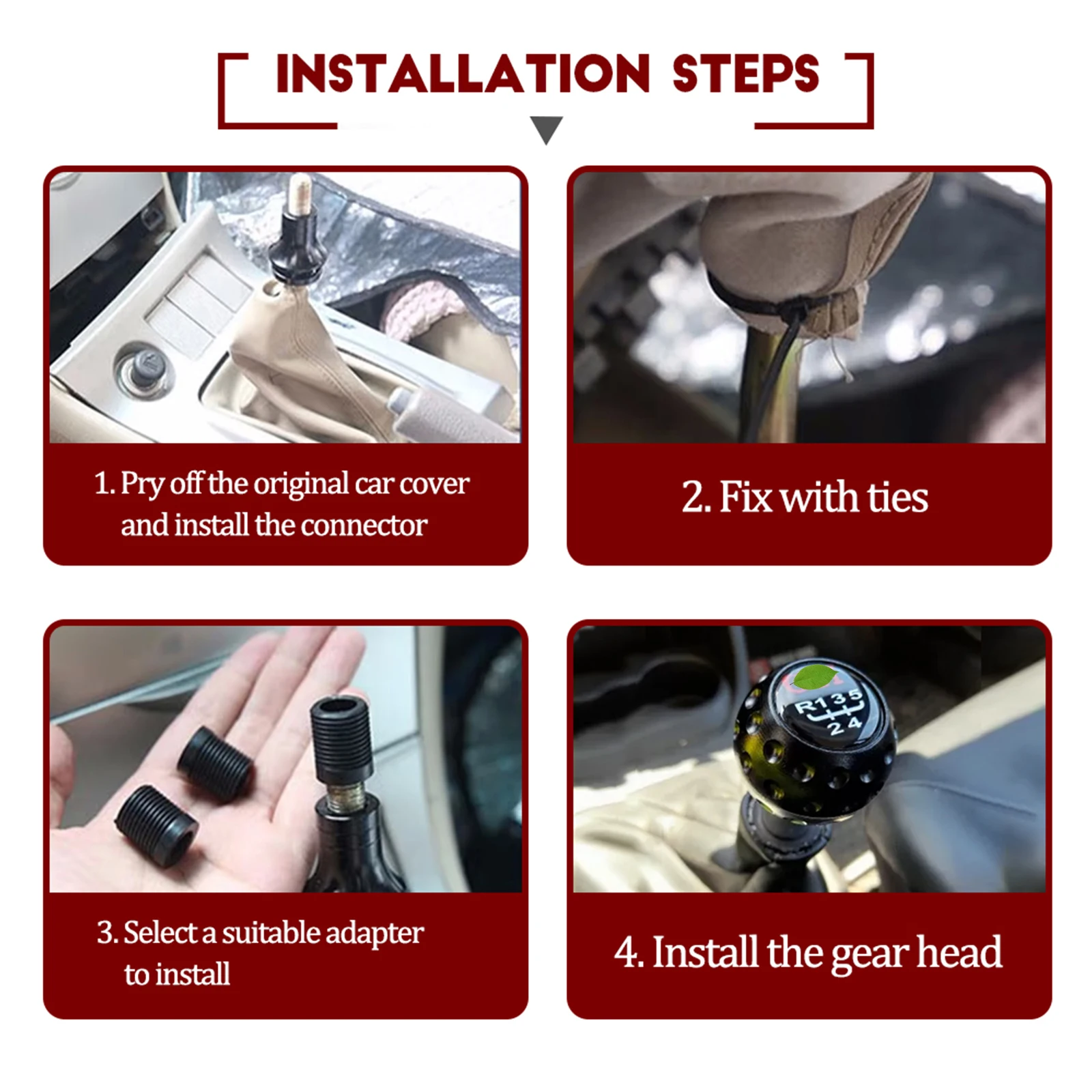 INSTALLATION STEPS

1. Pry off the original car cover and install the connector

2. Fix with ties

3. Select a suitable adapter to install

R 1 3 5
2 4

4. Install the gear head