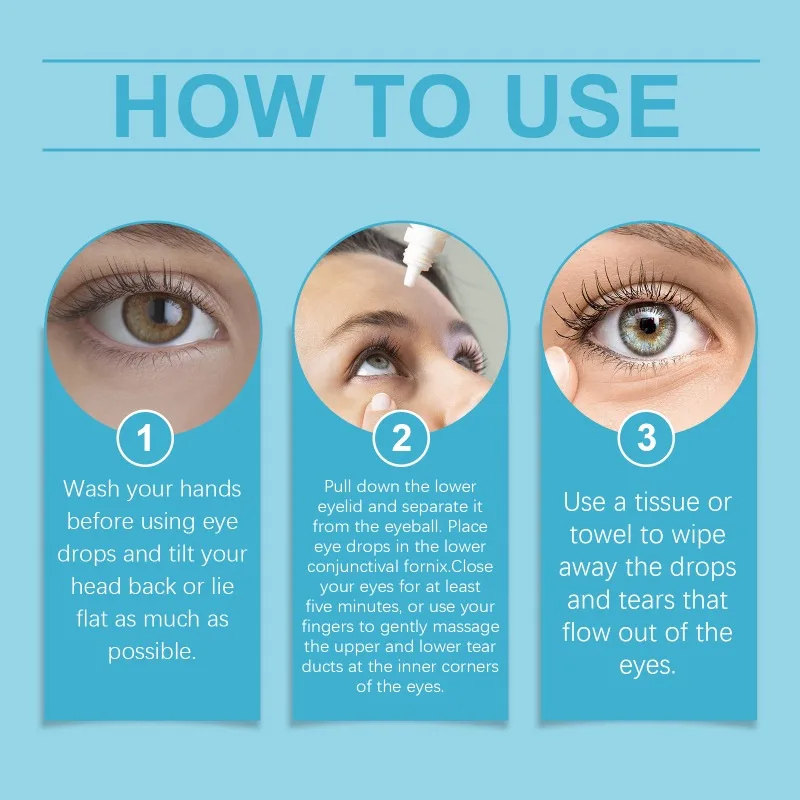 HOW TO USE

1

Wash your hands before using eye drops and tilt your head back or lie flat as much as possible.

2

Pull down the lower eyelid and separate it from the eyeball. Place eye drops in the lower conjunctival fornix.Close your eyes for at least five minutes, or use your fingers to gently massage the upper and lower tear ducts at the inner corners of the eyes.

3

Use a tissue or towel to wipe away the drops and tears that flow out of the eyes.