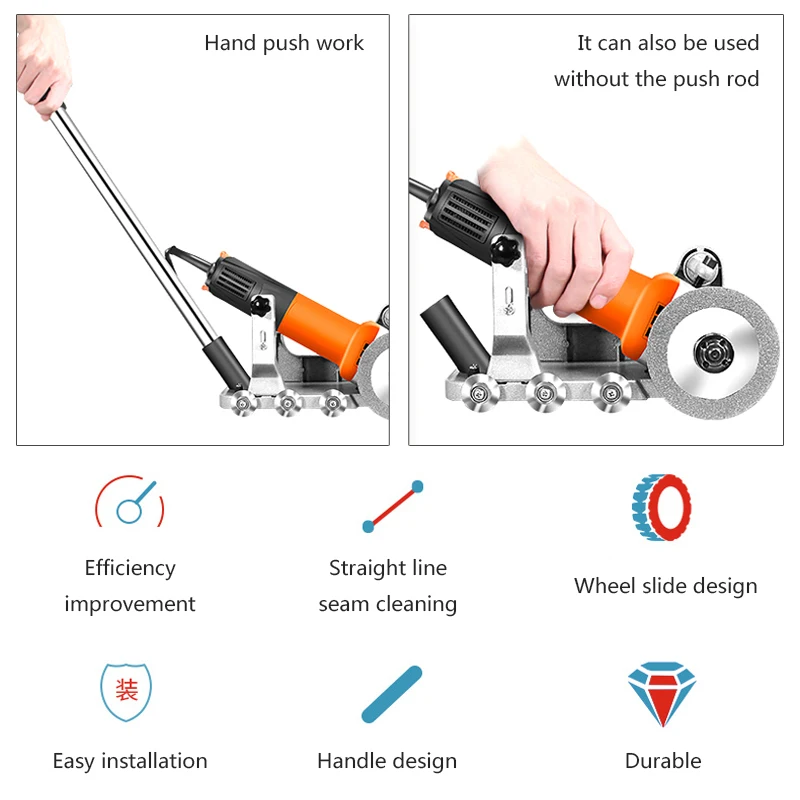 Hand push work

It can also be used without the push rod

Efficiency improvement

Straight line seam cleaning

Wheel slide design

装

Easy installation

Handle design

Durable