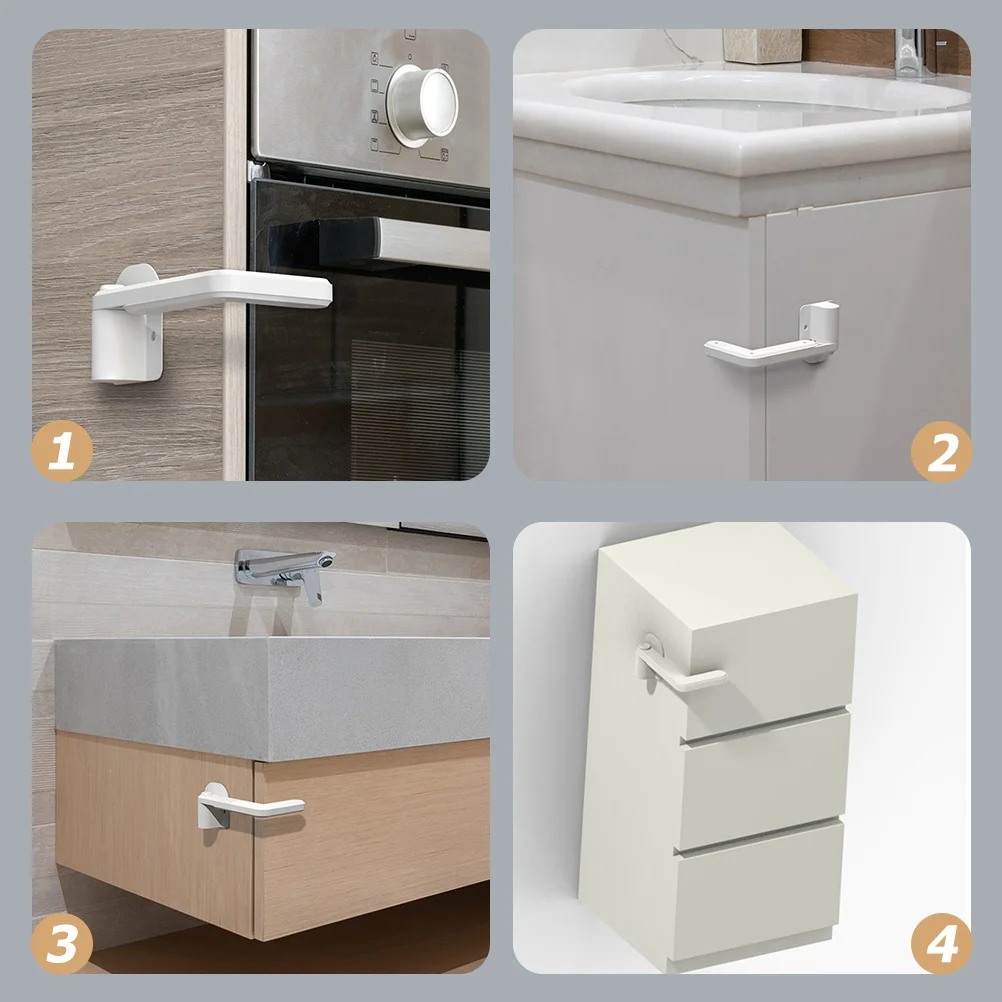 1

2

3

4