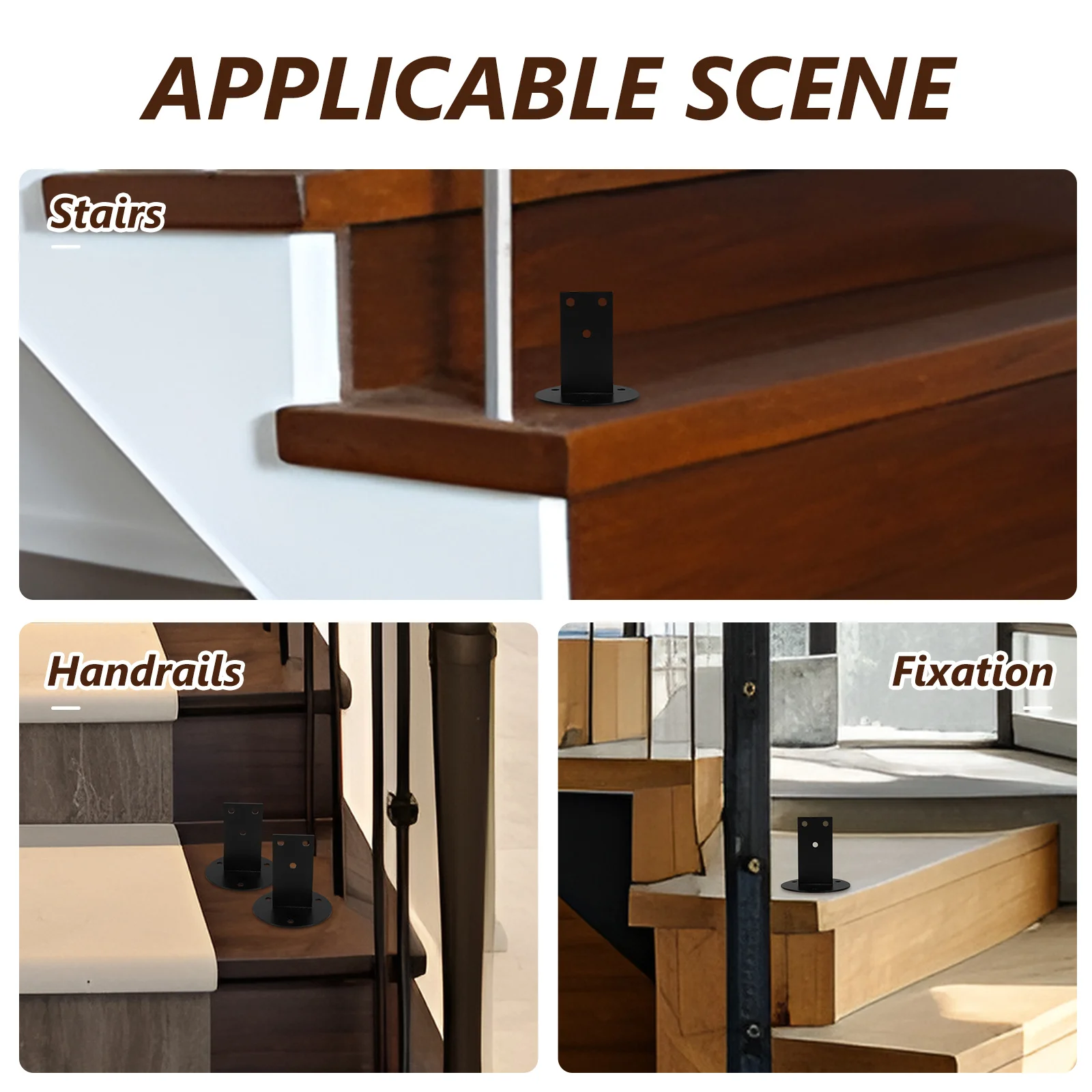 APPLICABLE SCENE

Stairs

Handrails

Fixation