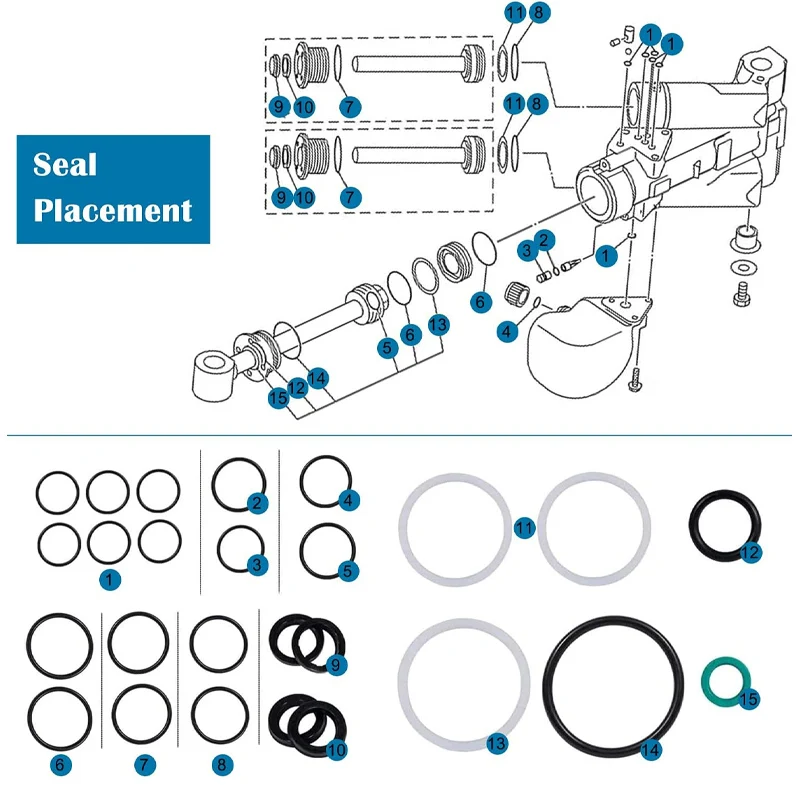 Seal Placement

11 8
1 1
9 10 7
11 8
9 10 7
3 2
1
6
4
5 6 13
15 12 14

1
2
3
4
5
11
12
6
7
8
9
10
13
14
15