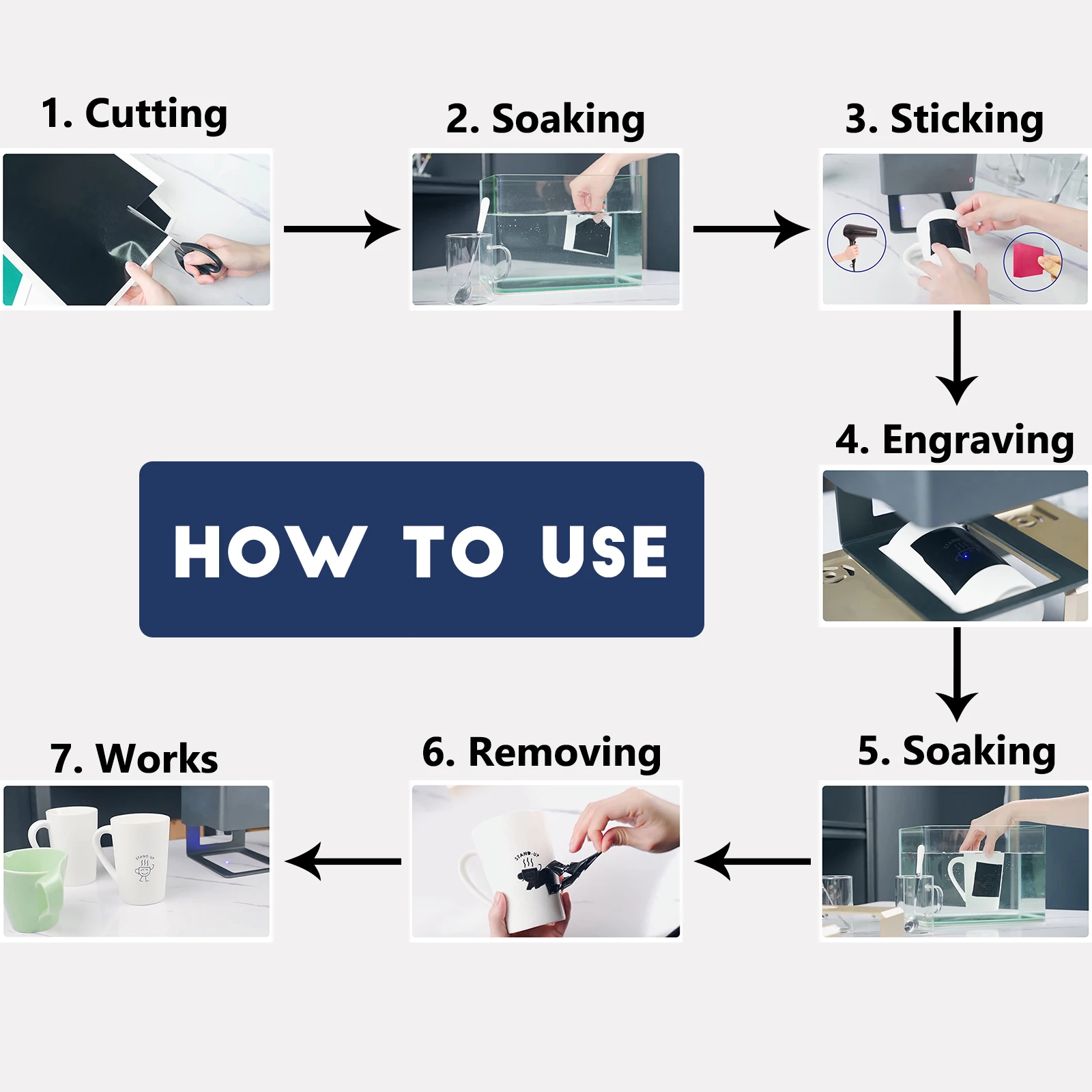 1. Cutting

2. Soaking

3. Sticking

4. Engraving

HOW TO USE

5. Soaking

6. Removing

STAND-UP

7. Works

STAND-UP