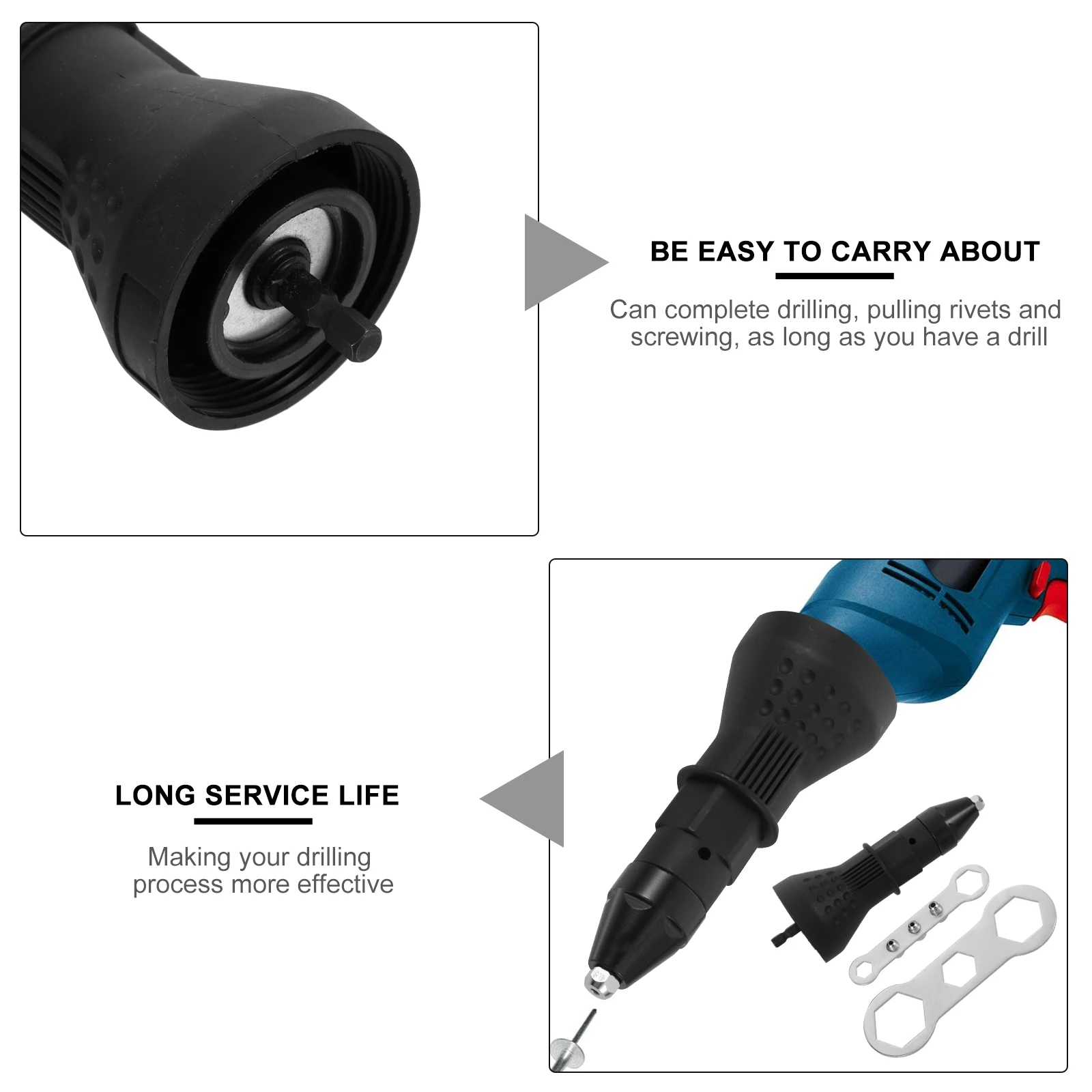 BE EASY TO CARRY ABOUT

Can complete drilling, pulling rivets and screwing, as long as you have a drill

LONG SERVICE LIFE

Making your drilling process more effective