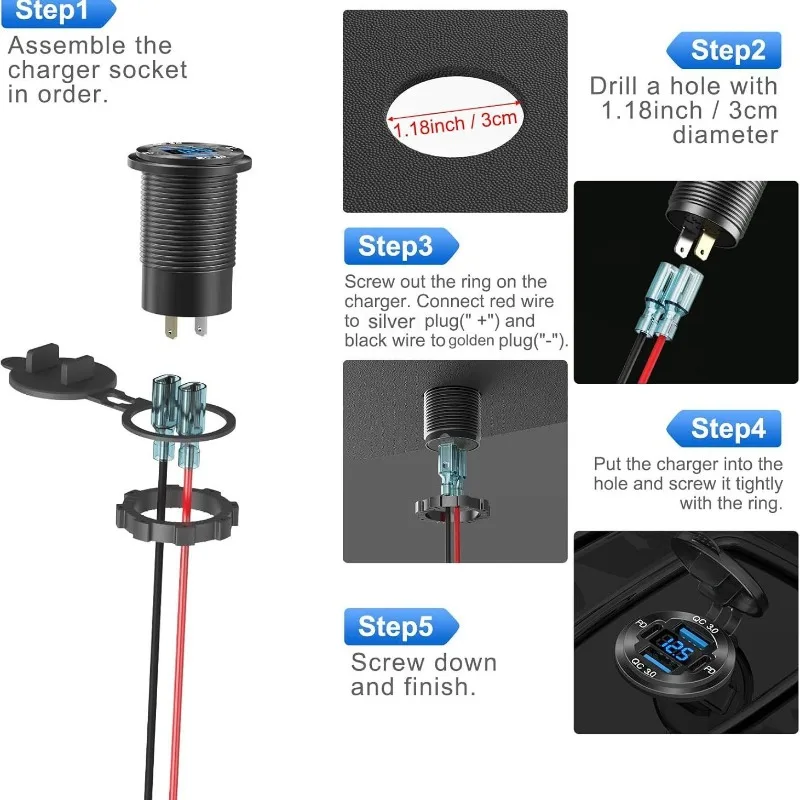 Step1

Assemble the charger socket in order.

1.18inch / 3cm

Step2

Drill a hole with 1.18inch / 3cm diameter

Step3

Screw out the ring on the charger. Connect red wire to silver plug(" +") and black wire to golden plug("-").

Step4

Put the charger into the hole and screw it tightly with the ring.

Step5

Screw down and finish.

PD QC 3.0 12.5 QC 3.0 PD