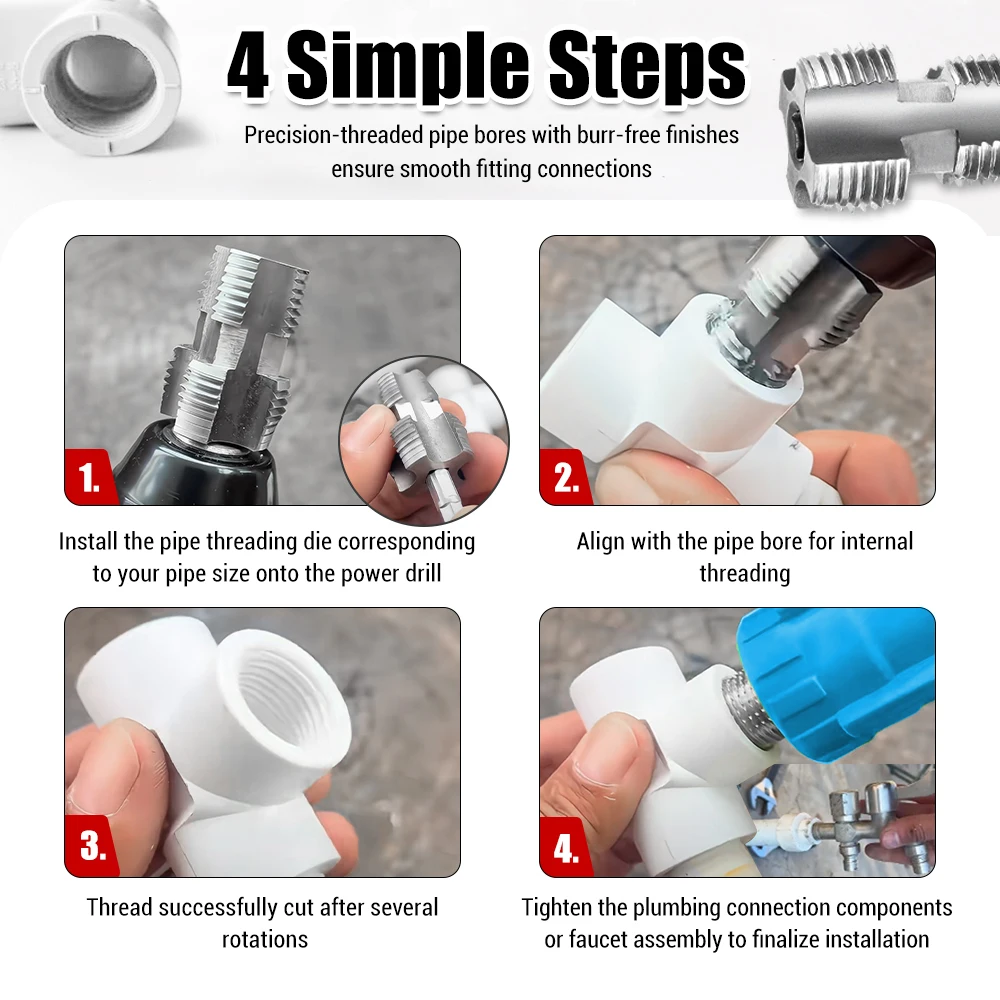 4 Simple Steps

Precision-threaded pipe bores with burr-free finishes ensure smooth fitting connections

1.

Install the pipe threading die corresponding to your pipe size onto the power drill

2.

Align with the pipe bore for internal threading

3.

Thread successfully cut after several rotations

4.

Tighten the plumbing connection components or faucet assembly to finalize installation