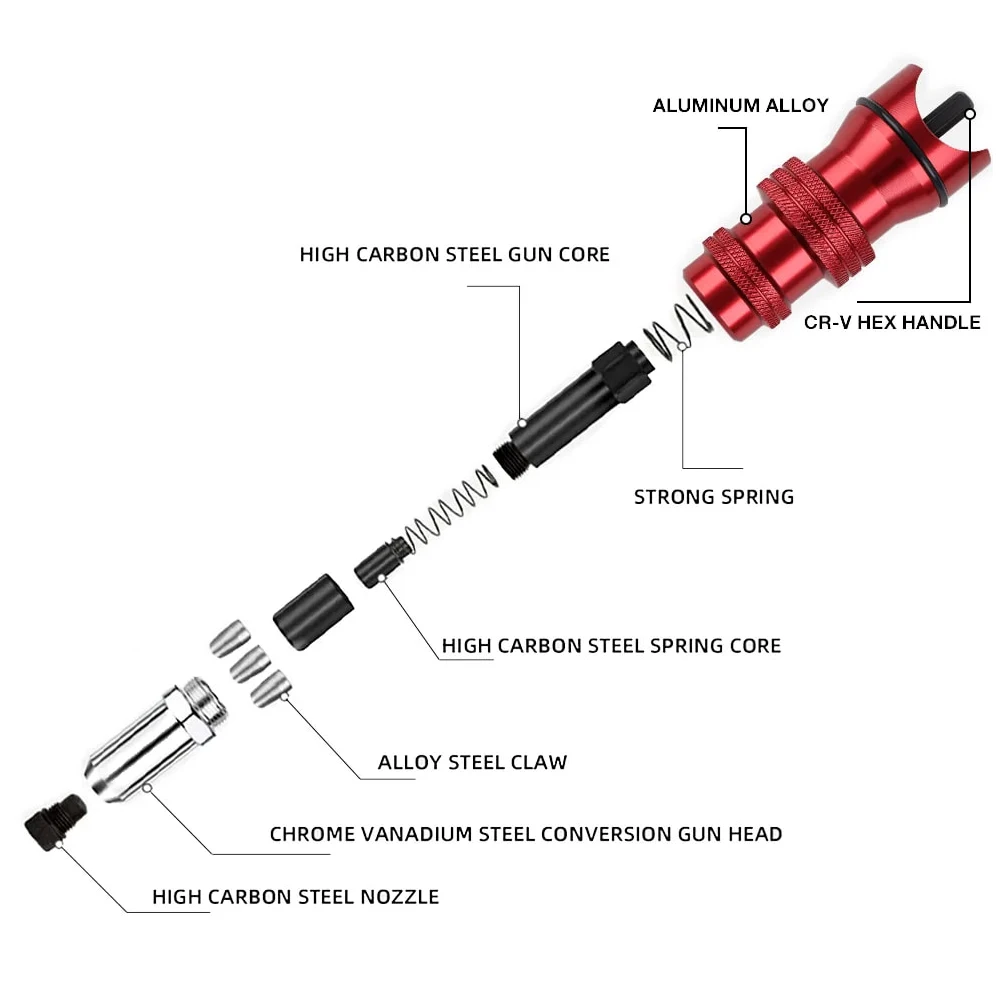 ALUMINUM ALLOY

HIGH CARBON STEEL GUN CORE

CR-V HEX HANDLE

STRONG SPRING

HIGH CARBON STEEL SPRING CORE

ALLOY STEEL CLAW

CHROME VANADIUM STEEL CONVERSION GUN HEAD

HIGH CARBON STEEL NOZZLE