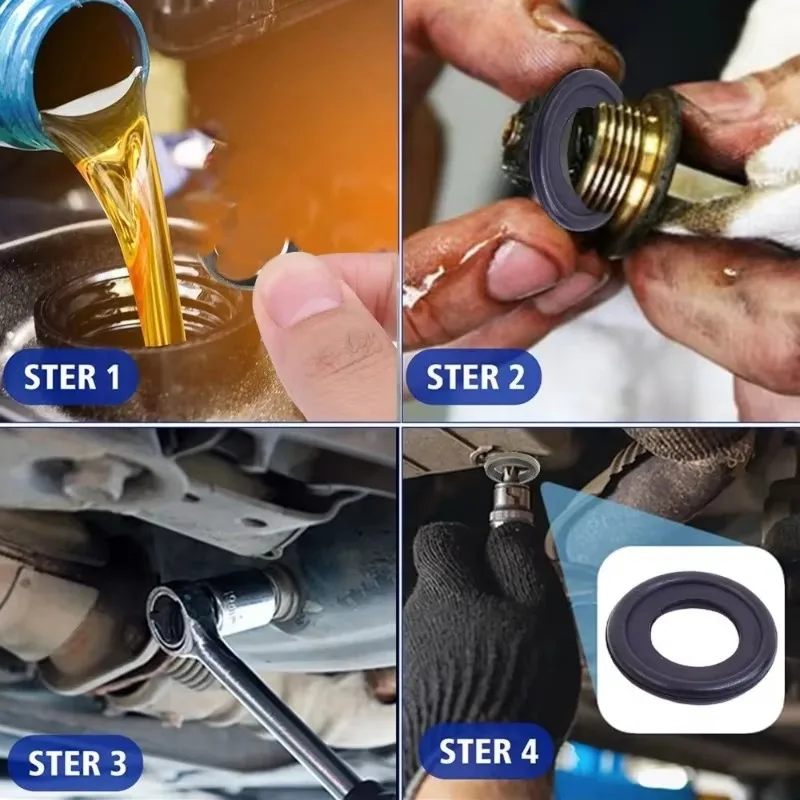 STER 1

STER 2

STER 3

STER 4