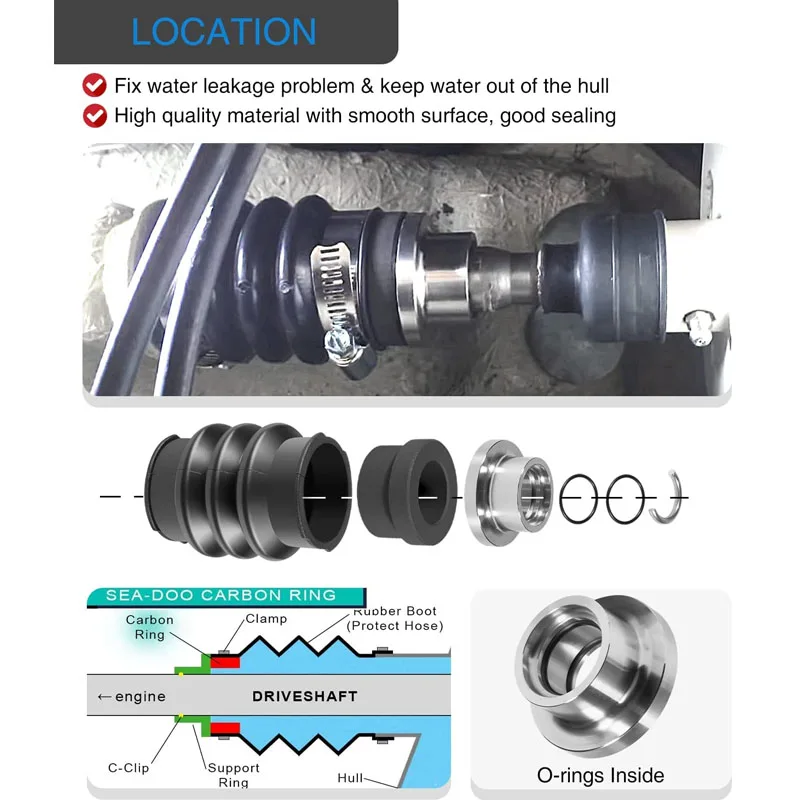 LOCATION

Fix water leakage problem & keep water out of the hull

High quality material with smooth surface, good sealing

SEA-DOO CARBON RING

Carbon Ring

Clamp

Rubber Boot (Protect Hose)

← engine

DRIVESHAFT

C-Clip

Support Ring

Hull

O-rings Inside