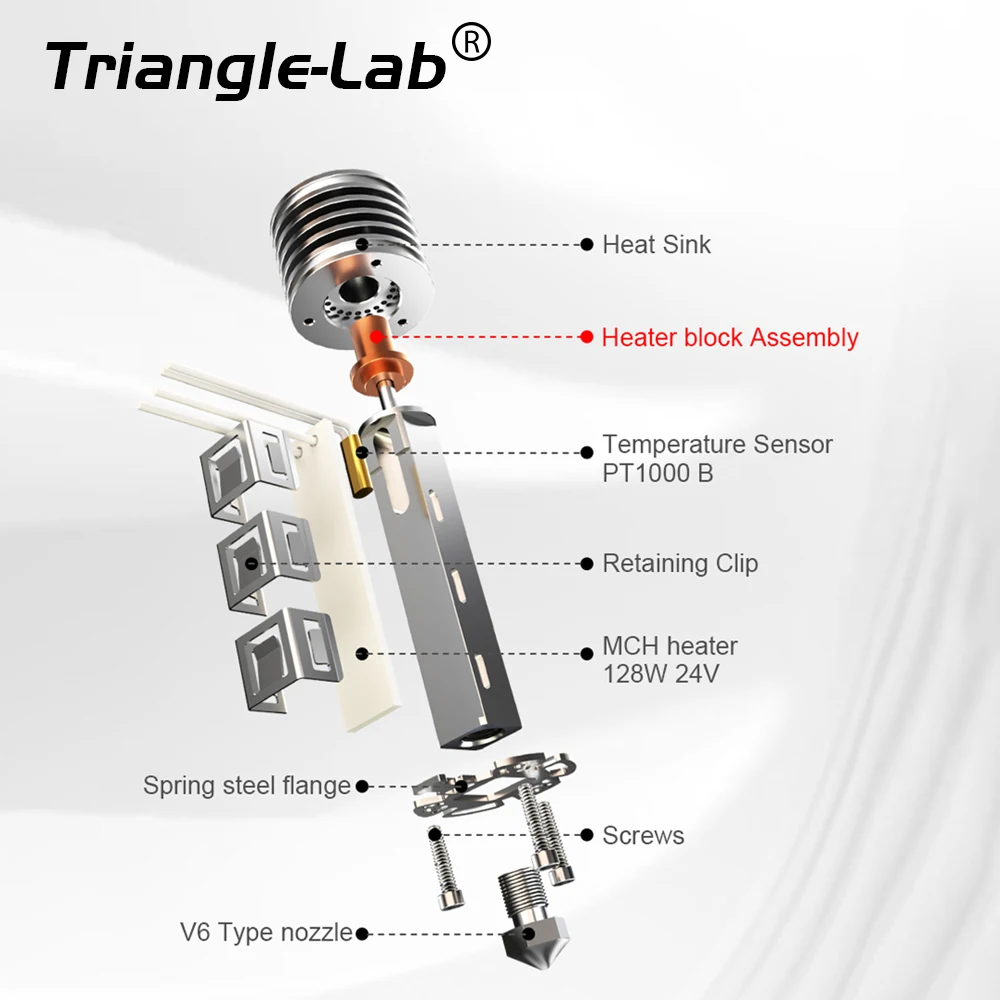 Triangle-Lab®

Heat Sink

Heater block Assembly

Temperature Sensor PT1000 B

Retaining Clip

MCH heater 128W 24V

Spring steel flange

Screws

V6 Type nozzle