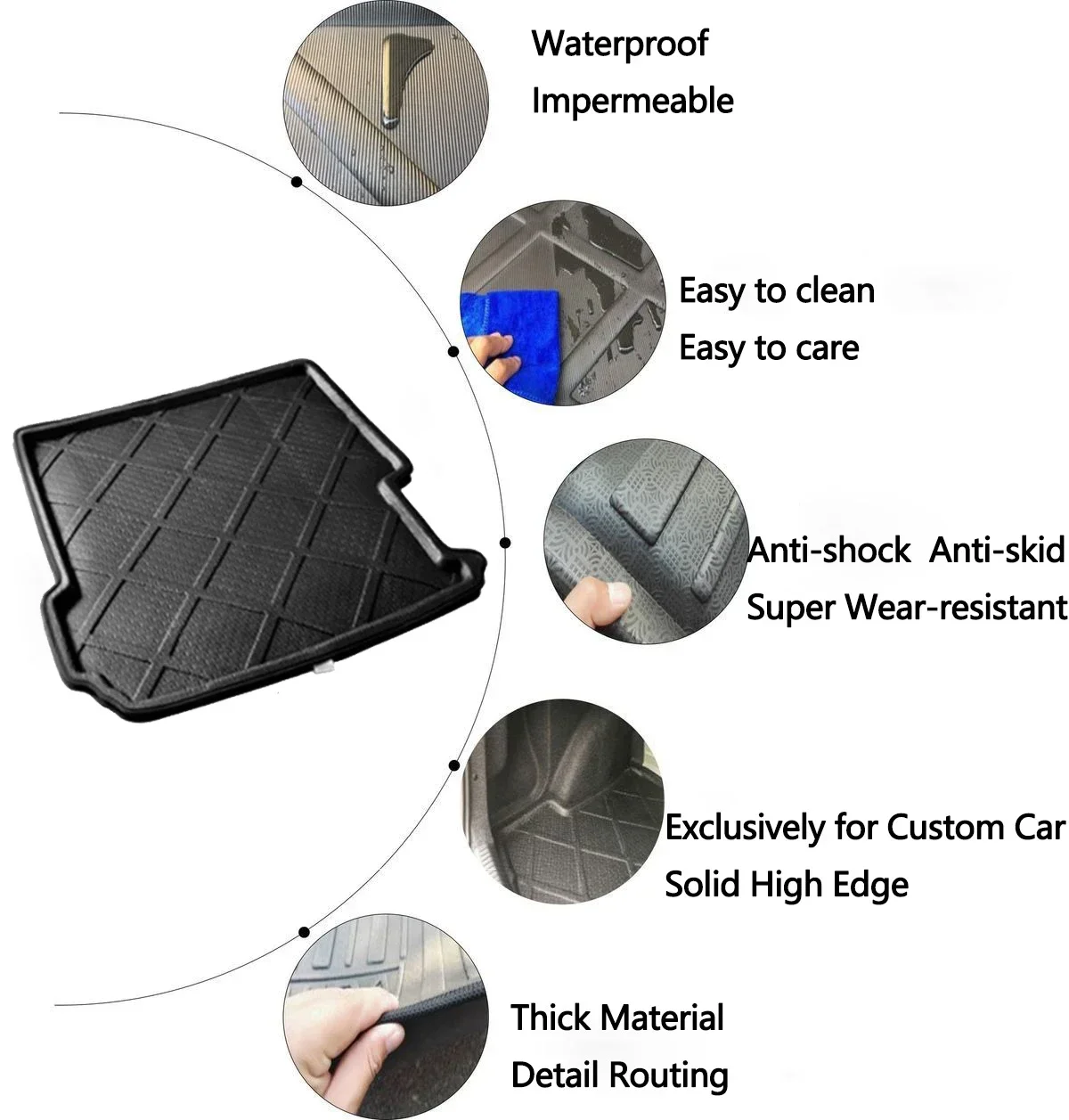 Waterproof
Impermeable

Easy to clean
Easy to care

Anti-shock Anti-skid
Super Wear-resistant

Exclusively for Custom Car
Solid High Edge

Thick Material
Detail Routing