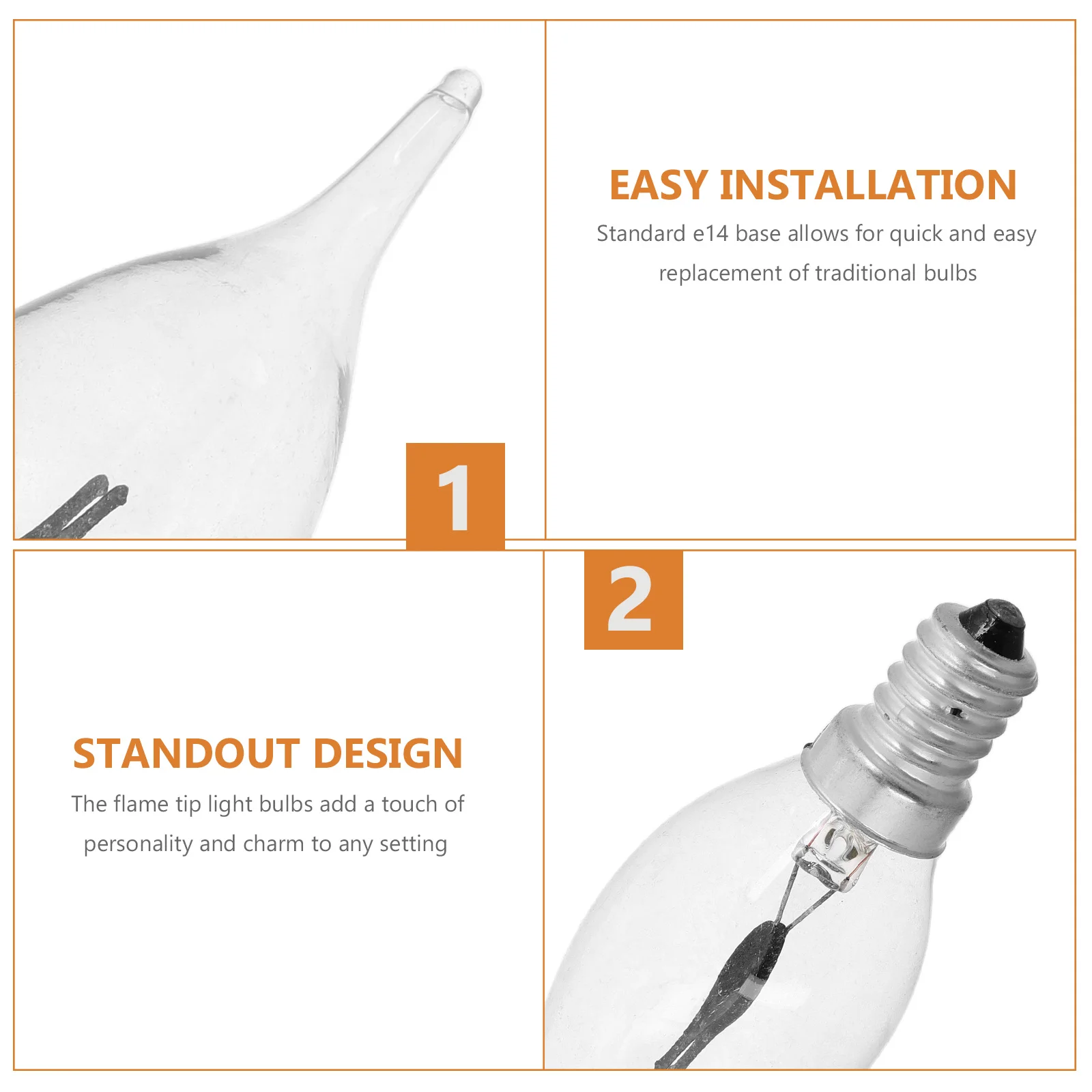 1

EASY INSTALLATION

Standard e14 base allows for quick and easy replacement of traditional bulbs

2

STANDOUT DESIGN

The flame tip light bulbs add a touch of personality and charm to any setting