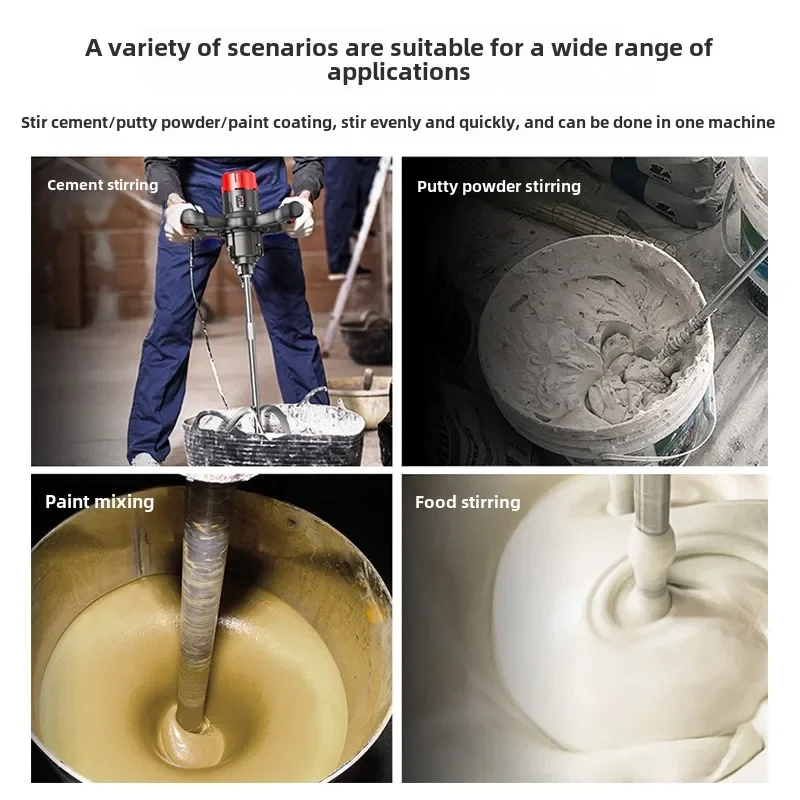 A variety of scenarios are suitable for a wide range of applications

Stir cement/putty powder/paint coating, stir evenly and quickly, and can be done in one machine

Cement stirring

Putty powder stirring

Paint mixing

Food stirring