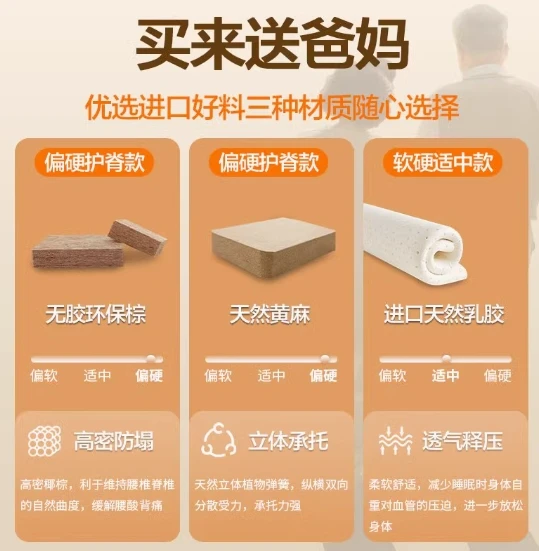 买来送爸妈

优选进口好料三种材质随心选择

偏硬护脊款

无胶环保棕

偏软 适中 偏硬

高密防塌

高密椰棕，利于维持腰椎脊椎的自然曲度，缓解腰酸背痛

偏硬护脊款

天然黄麻

偏软 适中 偏硬

立体承托

天然立体植物弹簧，纵横双向分散受力，承托力强

软硬适中款

进口天然乳胶

偏软 适中 偏硬

透气释压

柔软舒适，减少睡眠时身体自重对血管的压迫，进一步放松身体