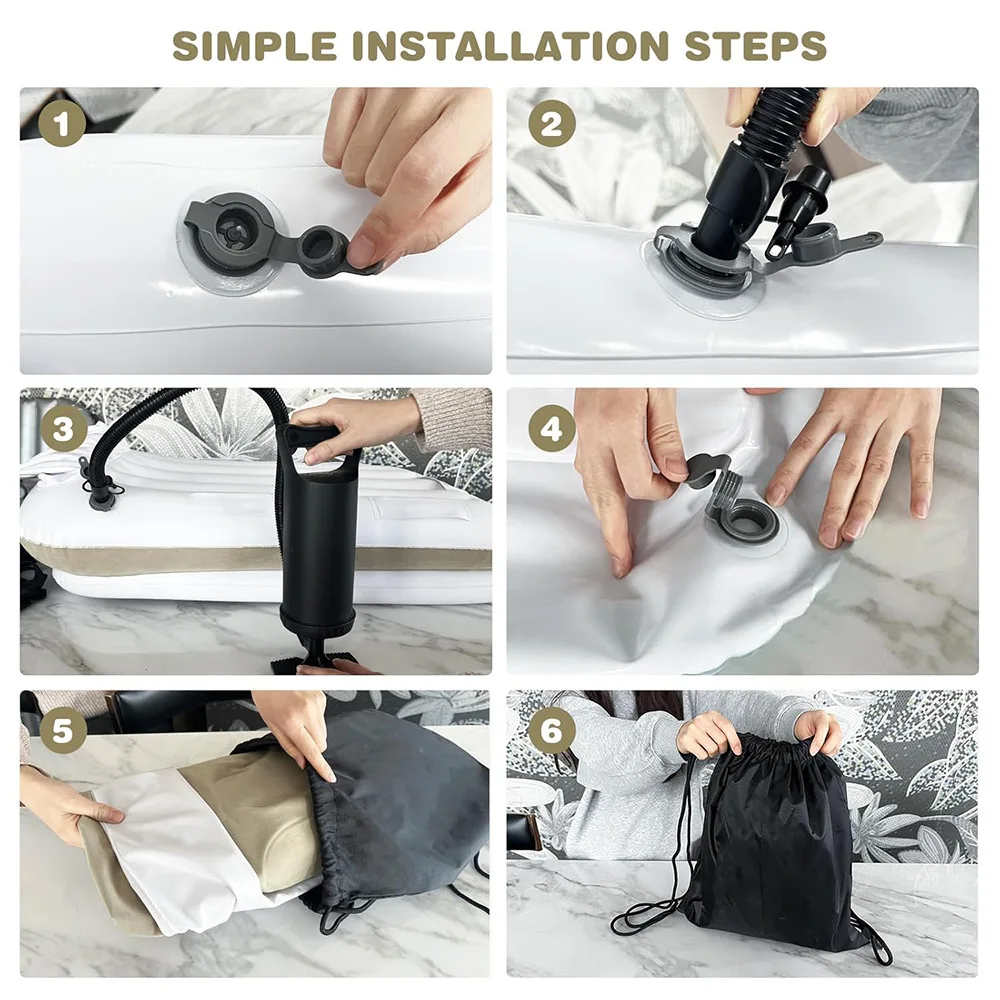 SIMPLE INSTALLATION STEPS

1

2

3

4

5

6