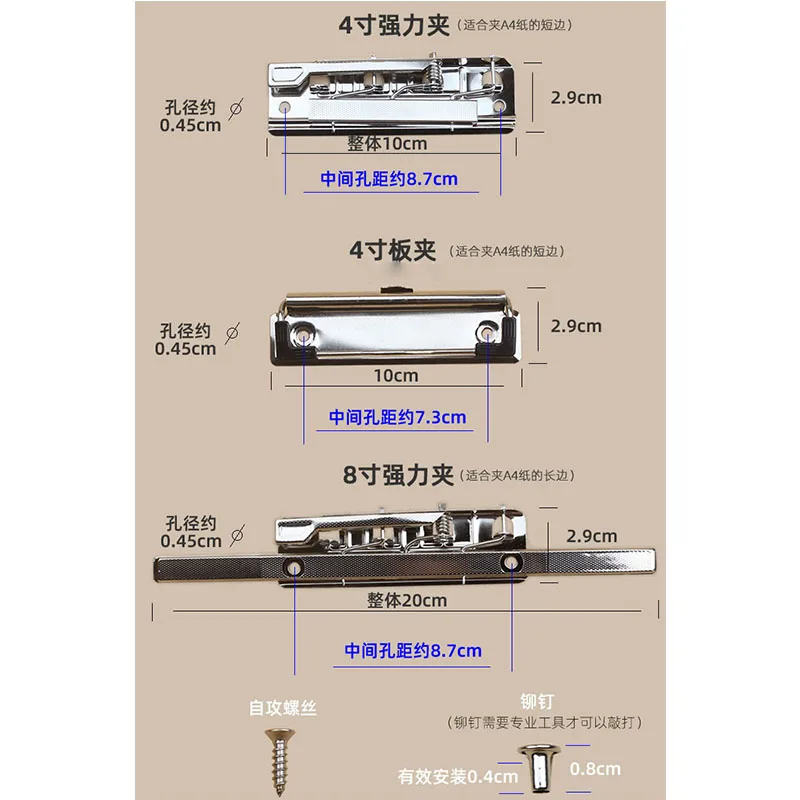 4寸强力夹（适合夹A4纸的短边）

孔径约 0.45cm

2.9cm

整体10cm

中间孔距约8.7cm

4寸板夹（适合夹A4纸的短边）

孔径约 0.45cm

2.9cm

10cm

中间孔距约7.3cm

8寸强力夹（适合夹A4纸的长边）

孔径约 0.45cm

2.9cm

整体20cm

中间孔距约8.7cm

自攻螺丝

铆钉
（铆钉需要专业工具才可以敲打）

有效安装0.4cm

0.8cm