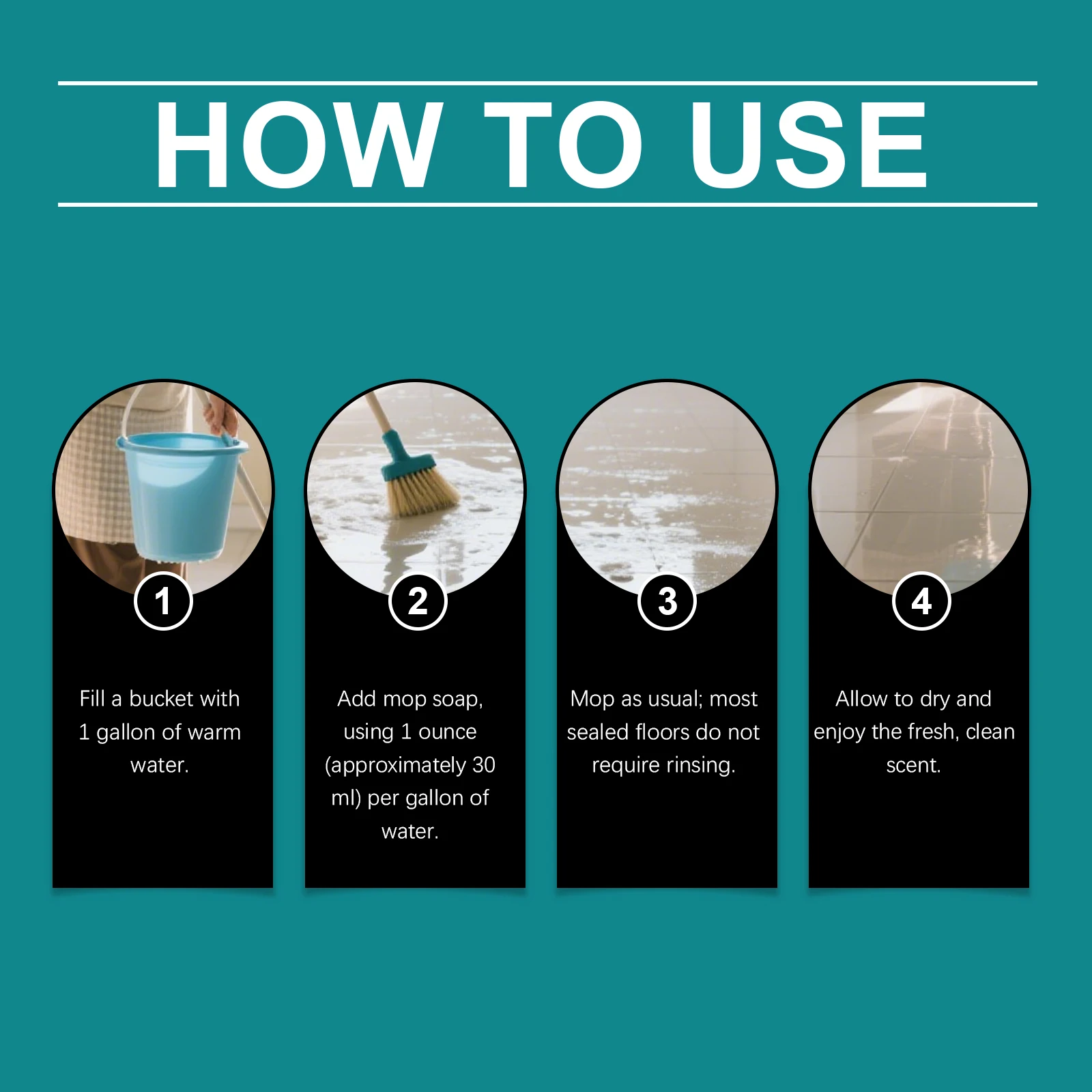 HOW TO USE

1

Fill a bucket with 1 gallon of warm water.

2

Add mop soap, using 1 ounce (approximately 30 ml) per gallon of water.

3

Mop as usual; most sealed floors do not require rinsing.

4

Allow to dry and enjoy the fresh, clean scent.