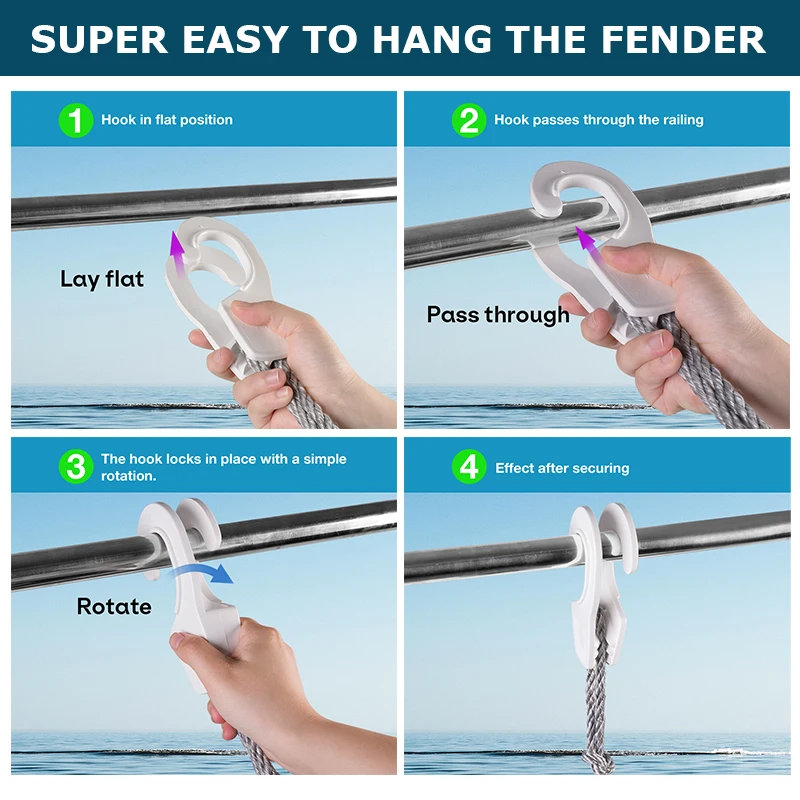 SUPER EASY TO HANG THE FENDER

1 Hook in flat position

Lay flat

2 Hook passes through the railing

Pass through

3 The hook locks in place with a simple rotation.

Rotate

4 Effect after securing