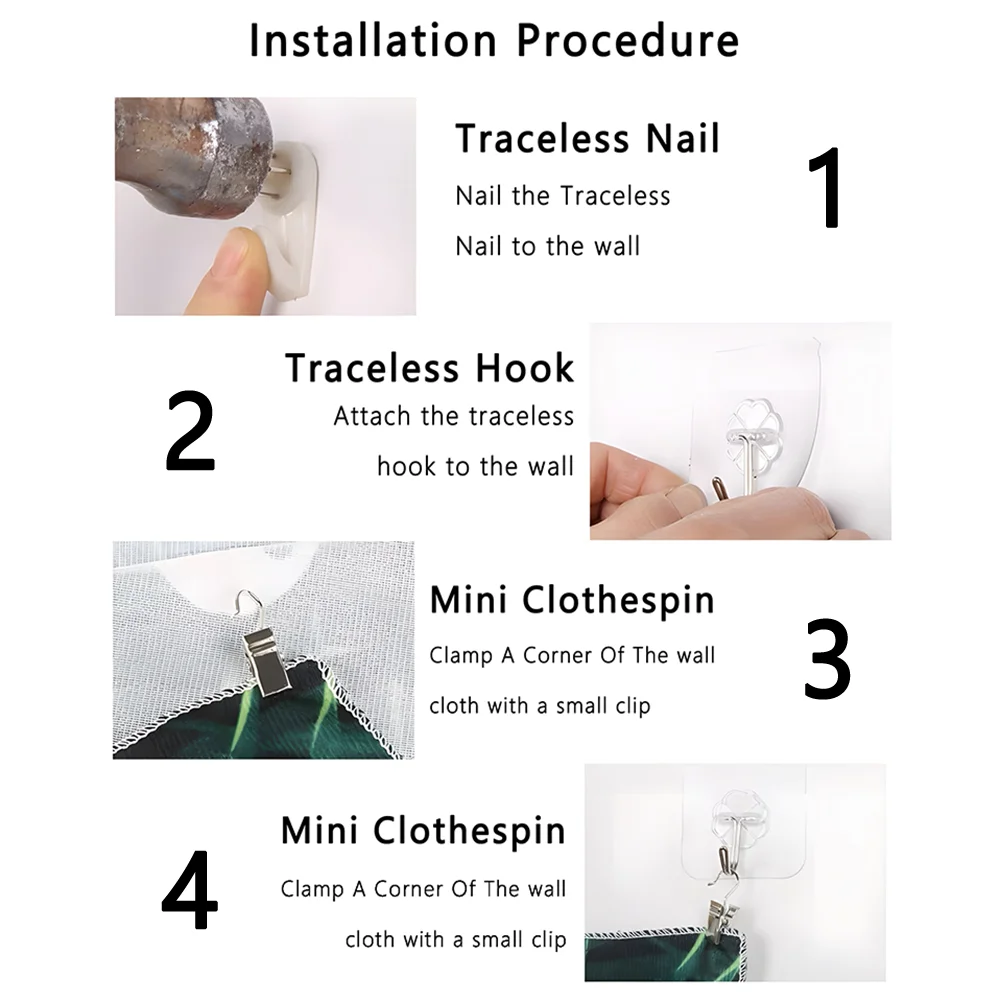 Installation Procedure

Traceless Nail
Nail the Traceless
Nail to the wall

1

2

Traceless Hook
Attach the traceless
hook to the wall

Mini Clothespin
Clamp A Corner Of The wall
cloth with a small clip

3

4

Mini Clothespin
Clamp A Corner Of The wall
cloth with a small clip