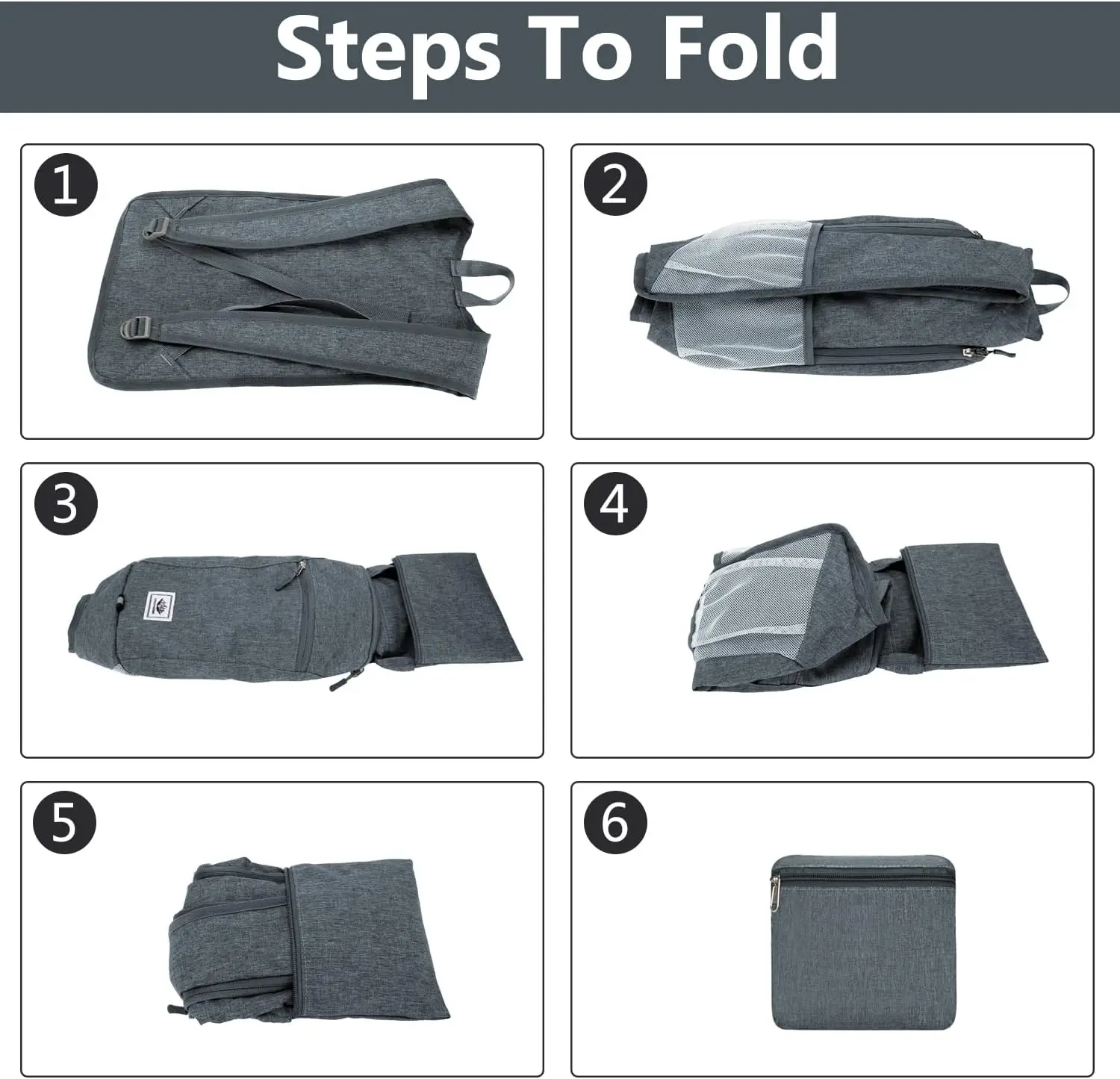 Steps To Fold

1

2

3

4

5

6