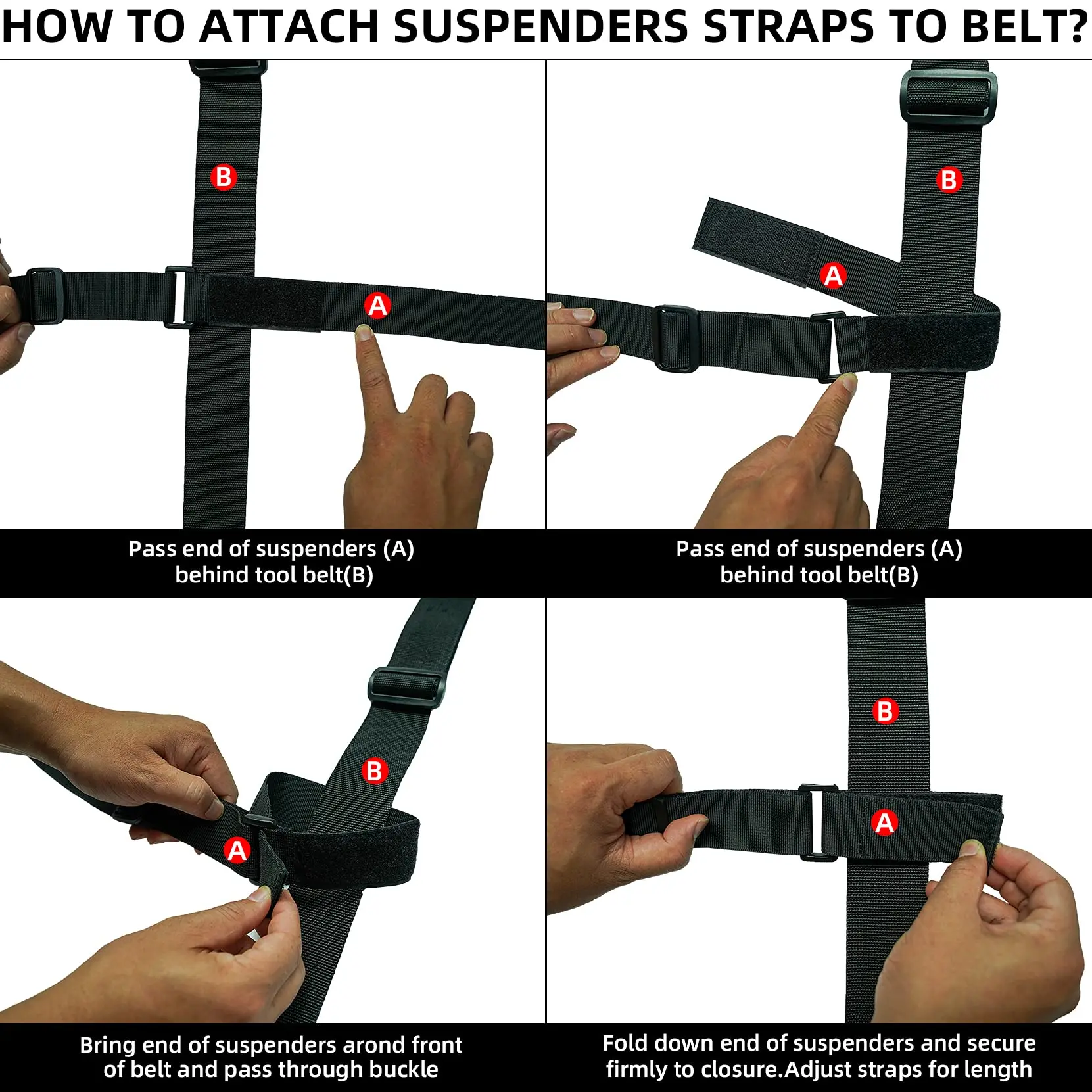 HOW TO ATTACH SUSPENDERS STRAPS TO BELT?

B

A

Pass end of suspenders (A) behind tool belt(B)

B

A

Pass end of suspenders (A) behind tool belt(B)

B

A

Bring end of suspenders arond front of belt and pass through buckle

B

A

Fold down end of suspenders and secure firmly to closure.Adjust straps for length