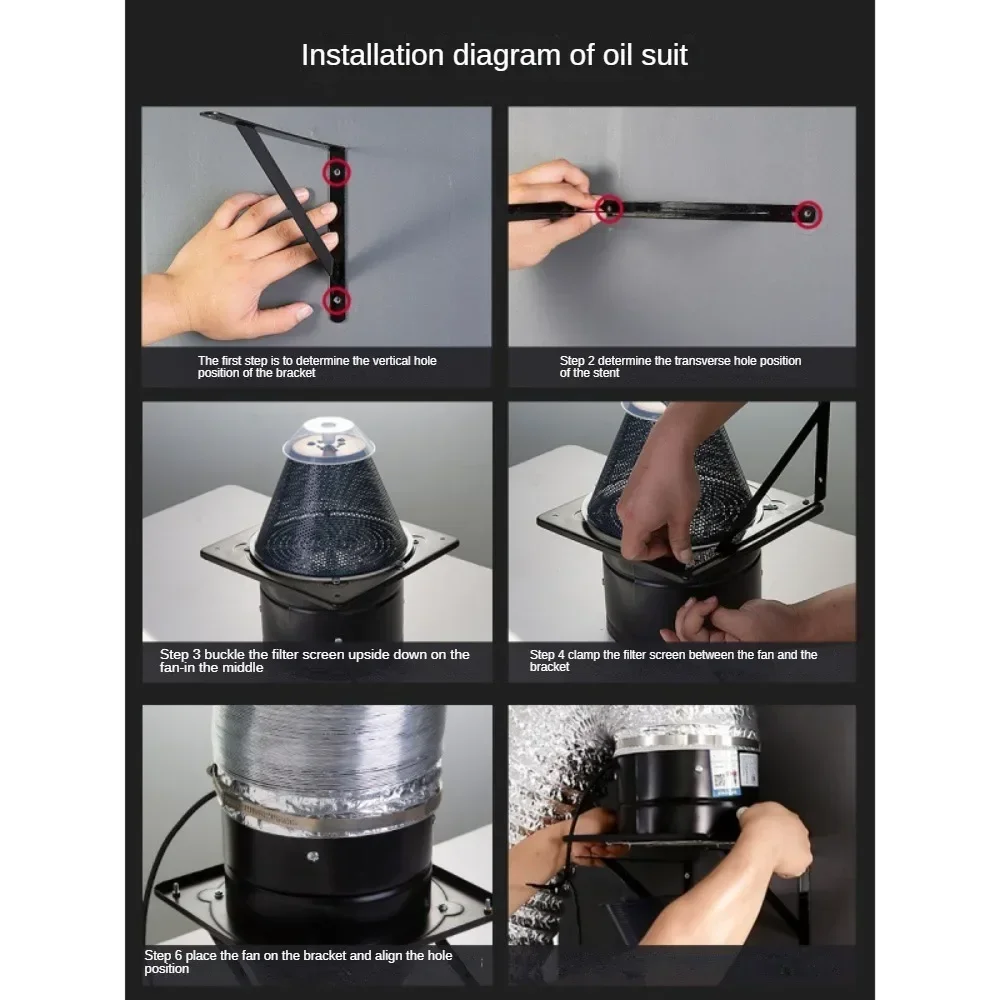 Installation diagram of oil suit

The first step is to determine the vertical hole position of the bracket

Step 2 determine the transverse hole position of the stent

Step 3 buckle the filter screen upside down on the fan-in the middle

Step 4 clamp the filter screen between the fan and the bracket

Step 6 place the fan on the bracket and align the hole position