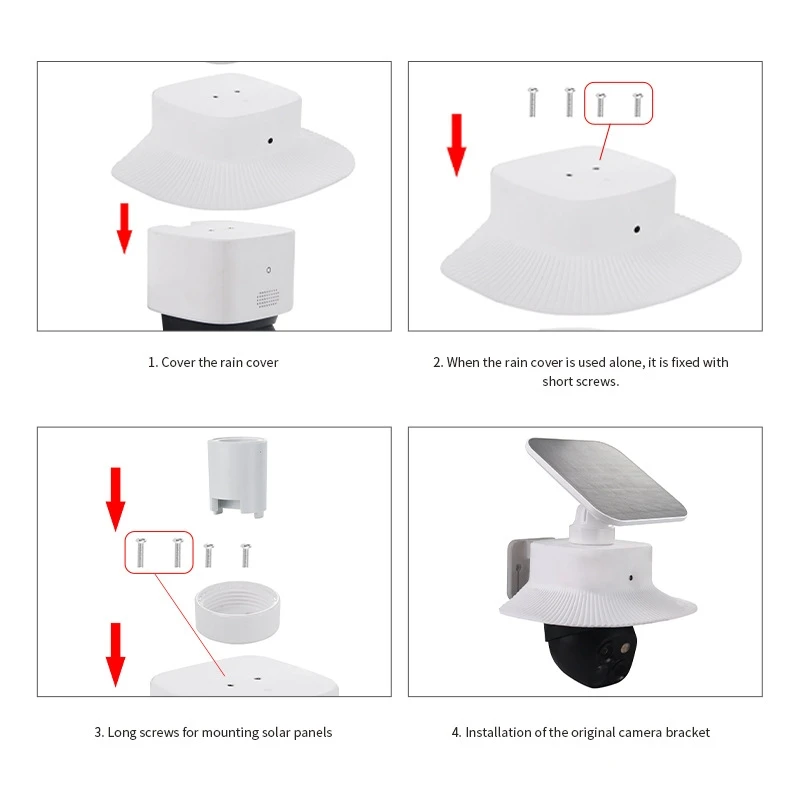 1. Cover the rain cover

2. When the rain cover is used alone, it is fixed with short screws.

3. Long screws for mounting solar panels

4. Installation of the original camera bracket