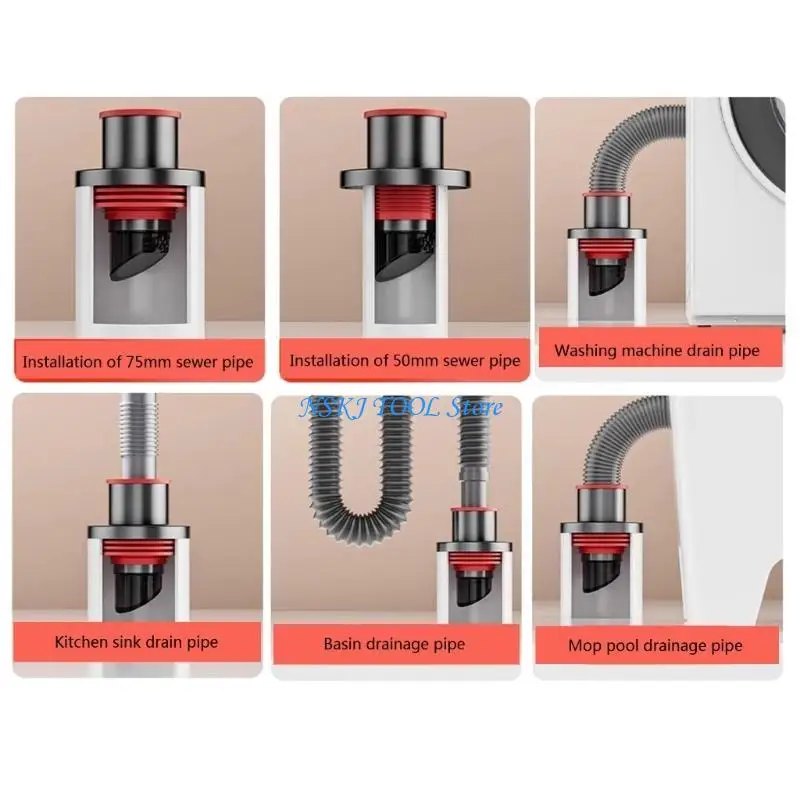 Installation of 75mm sewer pipe

Installation of 50mm sewer pipe

Washing machine drain pipe

NSKJ TOOL Store

Kitchen sink drain pipe

Basin drainage pipe

Mop pool drainage pipe