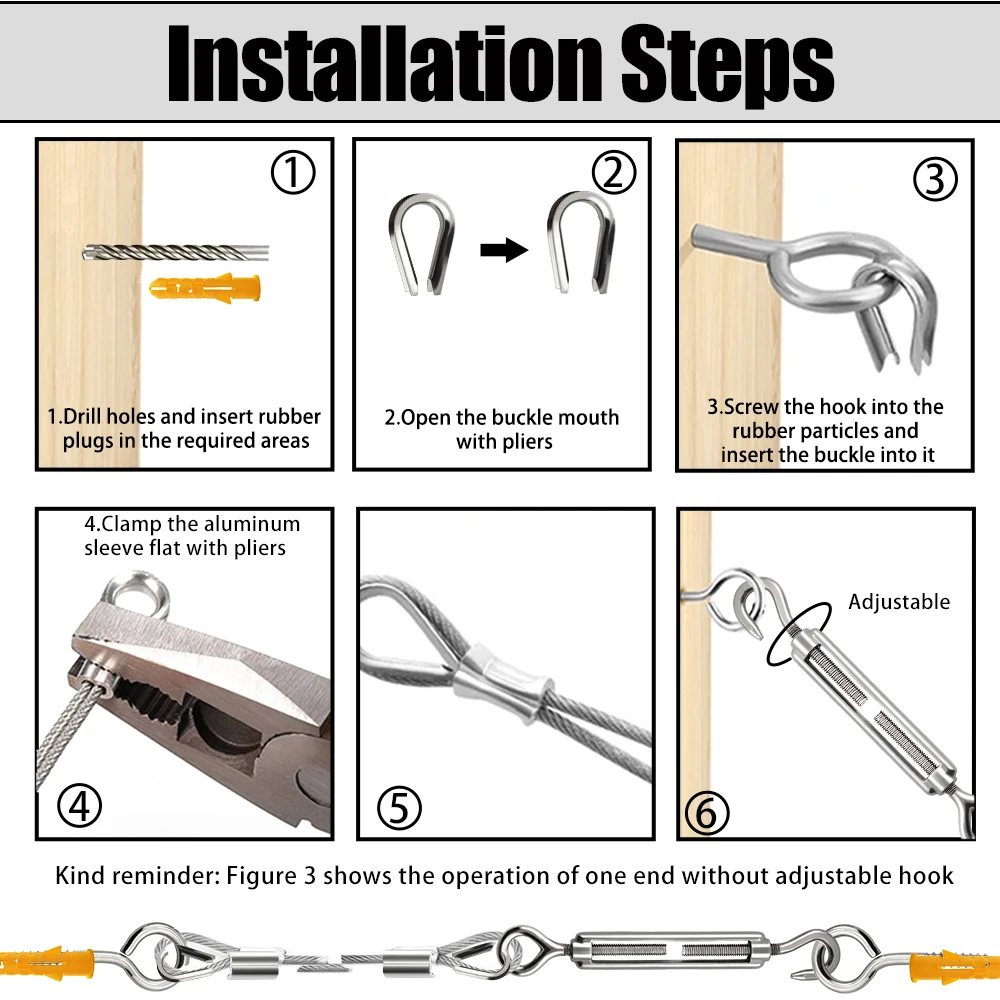 Installation Steps

①

1.Drill holes and insert rubber plugs in the required areas

②

2.Open the buckle mouth with pliers

③

3.Screw the hook into the rubber particles and insert the buckle into it

4.Clamp the aluminum sleeve flat with pliers

④

⑤

Adjustable

⑥

Kind reminder: Figure 3 shows the operation of one end without adjustable hook