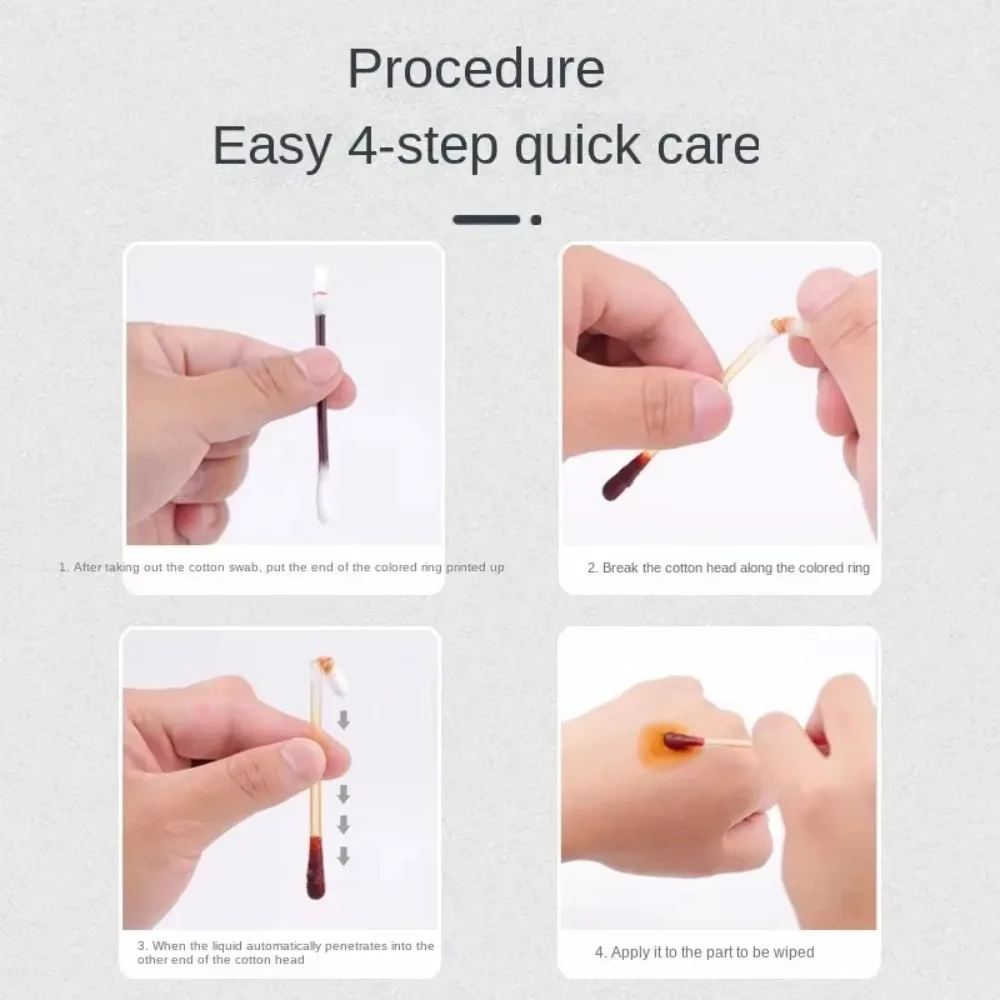 Procedure
Easy 4-step quick care

1. After taking out the cotton swab, put the end of the colored ring printed up

2. Break the cotton head along the colored ring

3. When the liquid automatically penetrates into the other end of the cotton head

4. Apply it to the part to be wiped