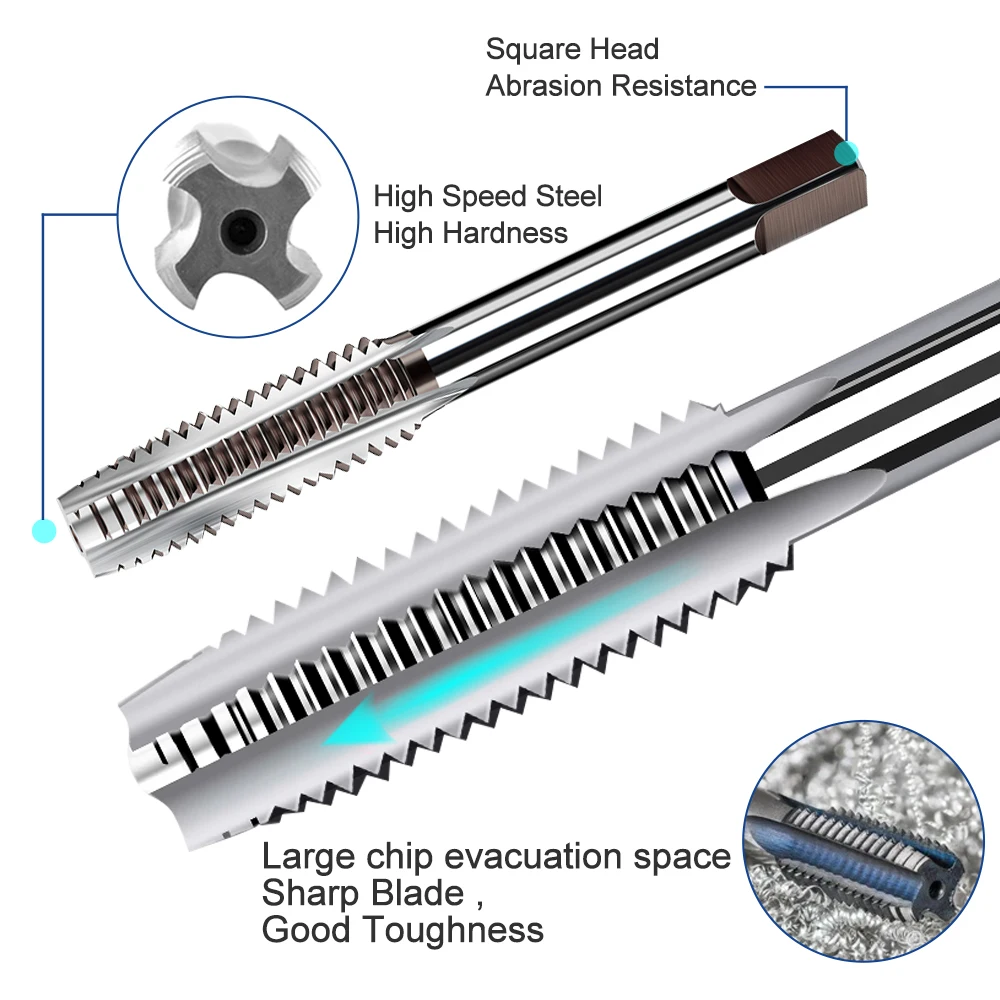 Square Head
Abrasion Resistance

High Speed Steel
High Hardness

Large chip evacuation space
Sharp Blade ,
Good Toughness