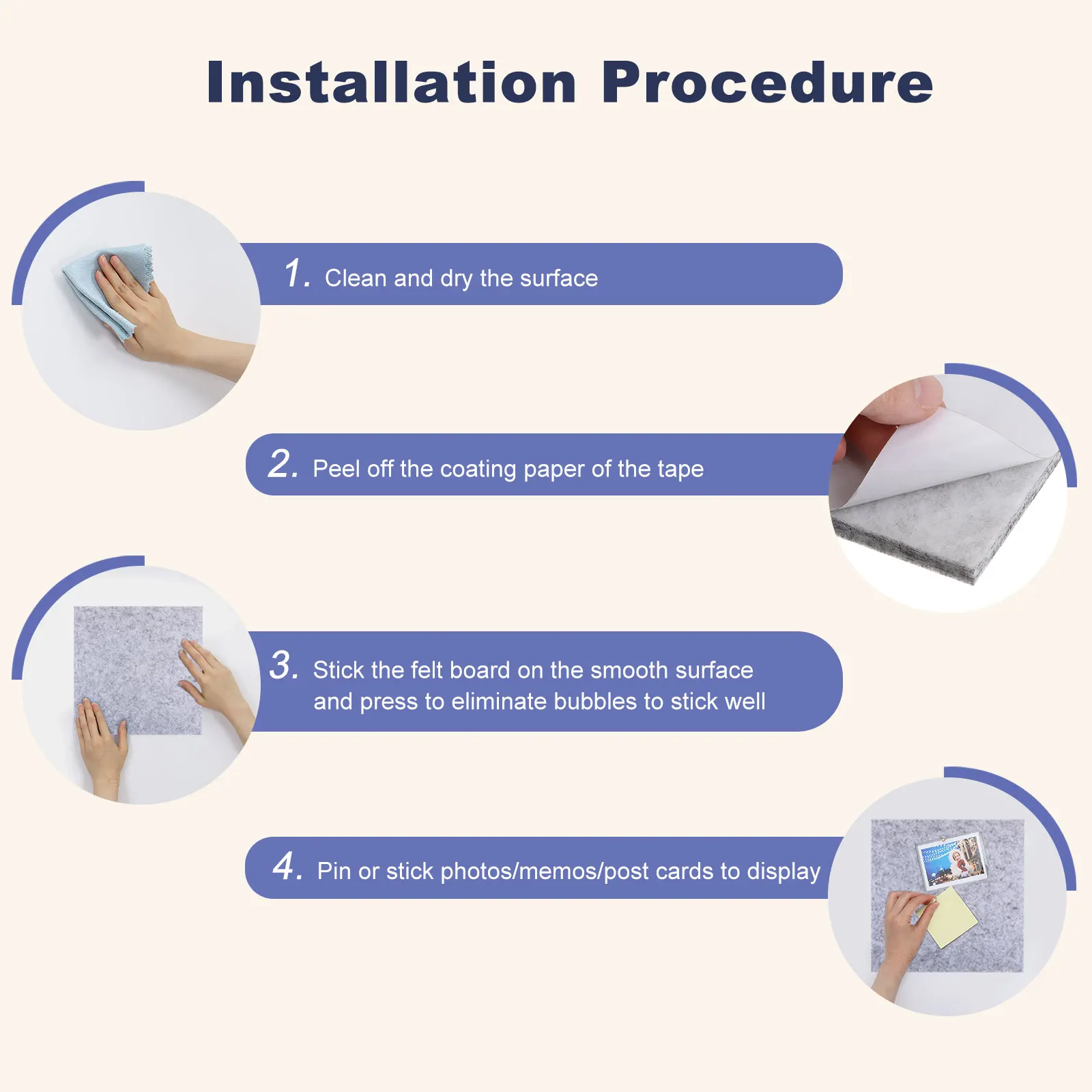 Installation Procedure

1. Clean and dry the surface

2. Peel off the coating paper of the tape

3. Stick the felt board on the smooth surface and press to eliminate bubbles to stick well

4. Pin or stick photos/memos/post cards to display